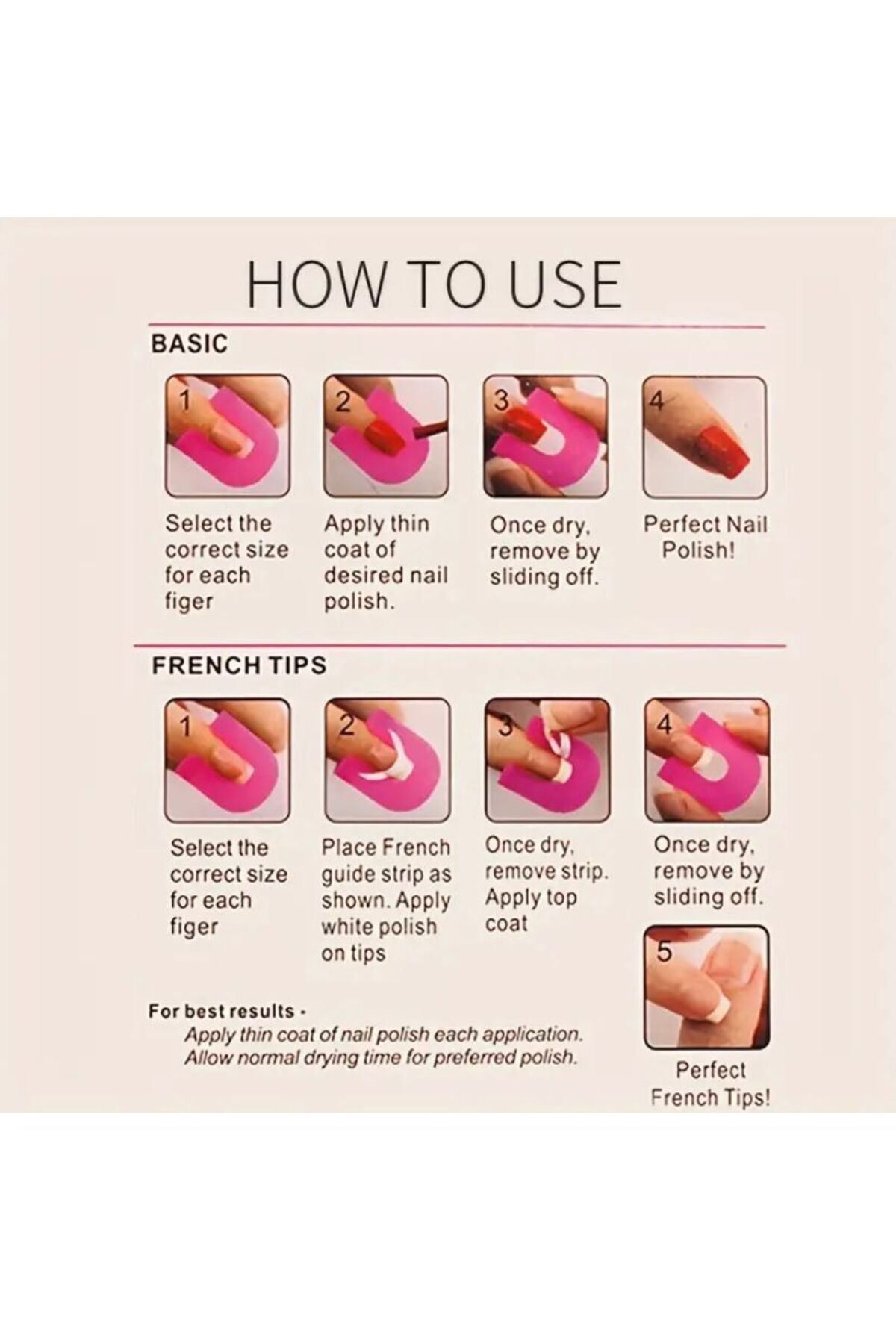 HOW TO USE

BASIC

1
Select the correct size for each figer

2
Apply thin coat of desired nail polish.

3
Once dry, remove by sliding off.

4
Perfect Nail Polish!

FRENCH TIPS

1
Select the correct size for each figer

2
Place French guide strip as shown. Apply white polish on tips

3
Once dry, remove strip. Apply top coat

4
Once dry, remove by sliding off.

5
Perfect French Tips!

For best results -
Apply thin coat of nail polish each application.
Allow normal drying time for preferred polish.