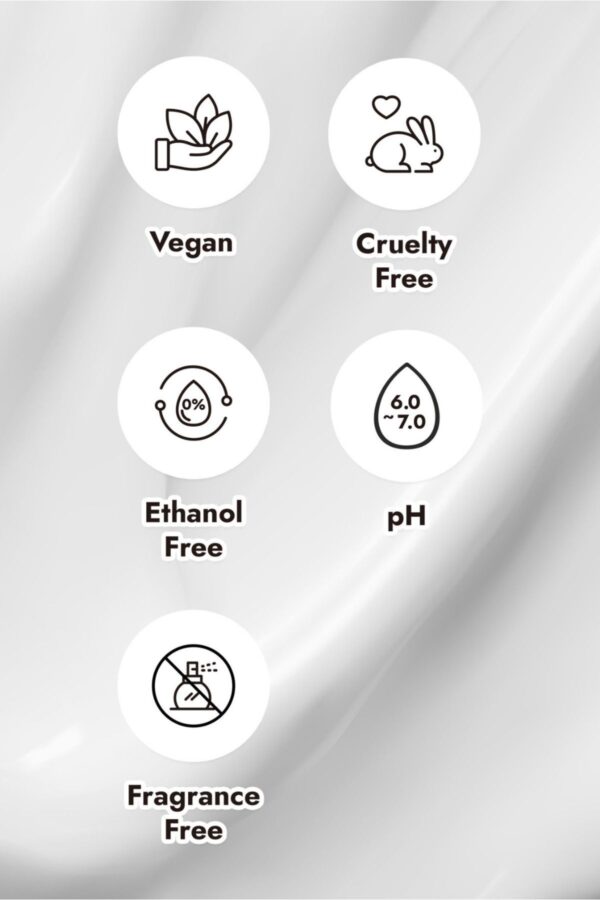 Vegan

Cruelty Free

0%

Ethanol Free

6.0 ~7.0

pH

Fragrance Free