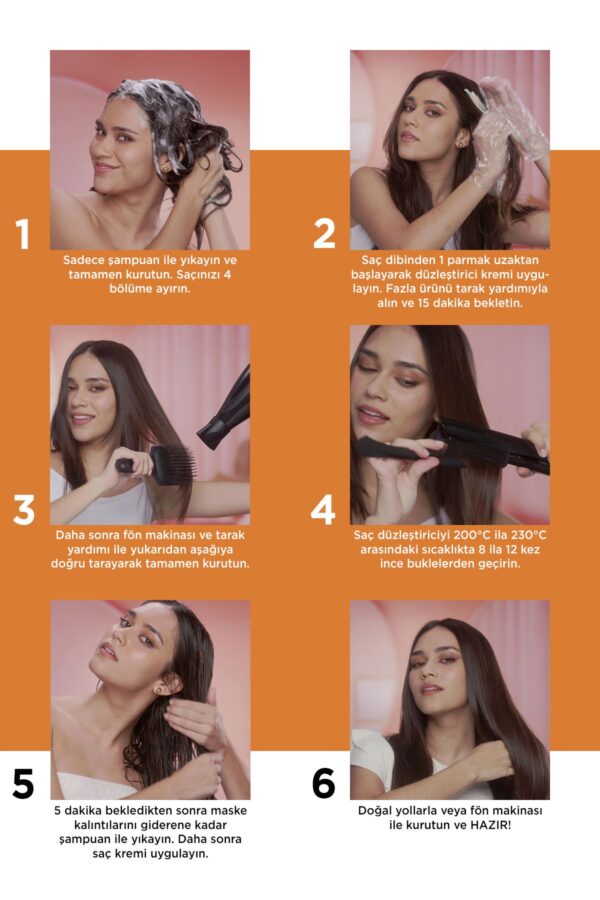 1

Sadece şampuan ile yıkayın ve tamamen kurutun. Saçınızı 4 bölüme ayırın.

2

Saç dibinden 1 parmak uzaktan başlayarak düzleştirici kremi uygulayın. Fazla ürünü tarak yardımıyla alın ve 15 dakika bekletin.

3

Daha sonra fön makinası ve tarak yardımı ile yukarıdan aşağıya doğru tarayarak tamamen kurutun.

4

Saç düzleştiriciyi 200°C ila 230°C arasındaki sıcaklıkta 8 ila 12 kez ince buklelerden geçirin.

5

5 dakika bekledikten sonra maske kalıntılarını giderene kadar şampuan ile yıkayın. Daha sonra saç kremi uygulayın.

6

Doğal yollarla veya fön makinası ile kurutun ve HAZIR!