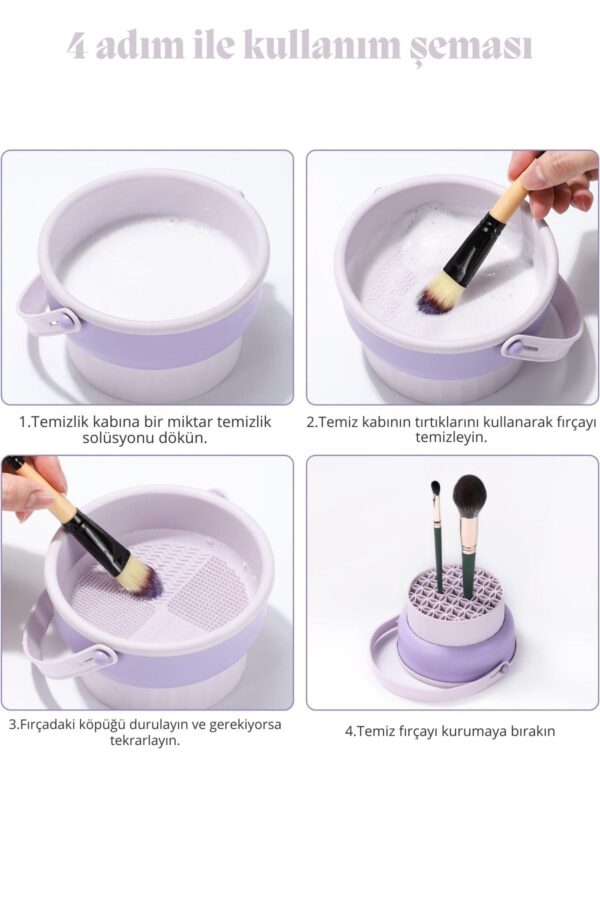 4 adım ile kullanım şeması

1.Temizlik kabına bir miktar temizlik solüsyonu dökün.

2.Temiz kabının tırtıklarını kullanarak fırçayı temizleyin.

3.Fırçadaki köpüğü durulayın ve gerekiyorsa tekrarlayın.

4.Temiz fırçayı kurumaya bırakın