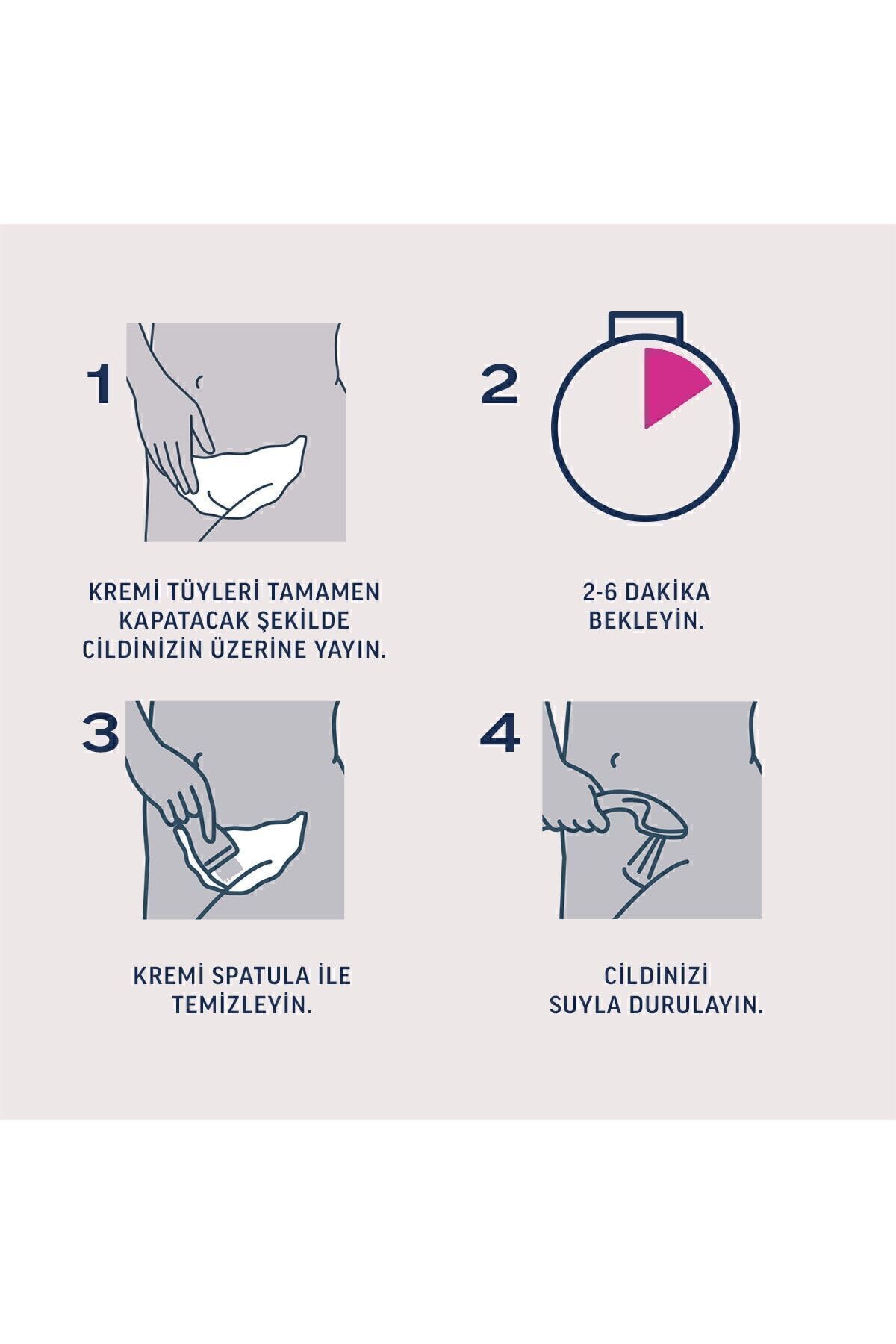 1

KREMİ TÜYLERİ TAMAMEN KAPATACAK ŞEKİLDE CİLDİNİZİN ÜZERİNE YAYIN.

2

2-6 DAKİKA BEKLEYİN.

3

KREMİ SPATULA İLE TEMİZLEYİN.

4

CİLDİNİZİ SUYLA DURULAYIN.