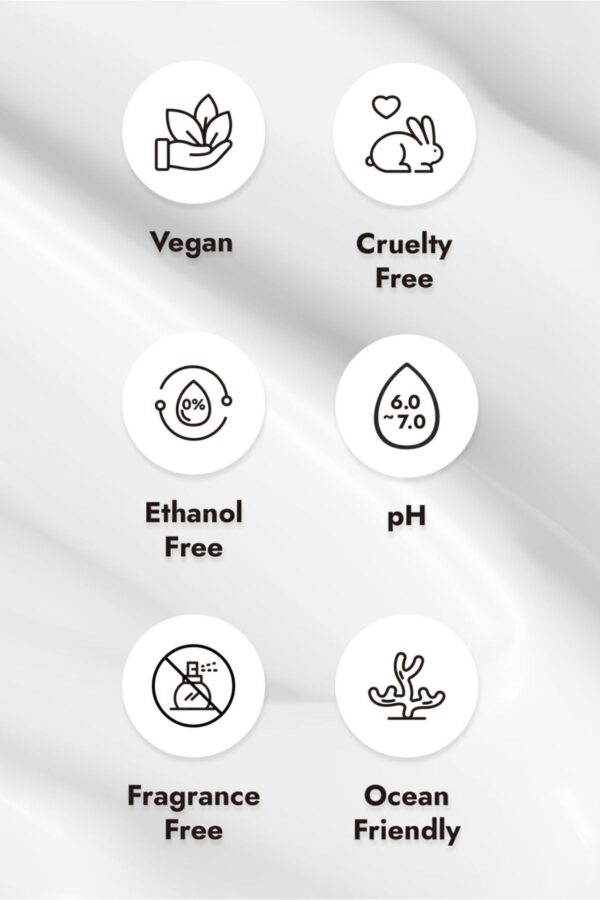 Vegan

Cruelty Free

0%

Ethanol Free

6.0 ~7.0

pH

Fragrance Free

Ocean Friendly