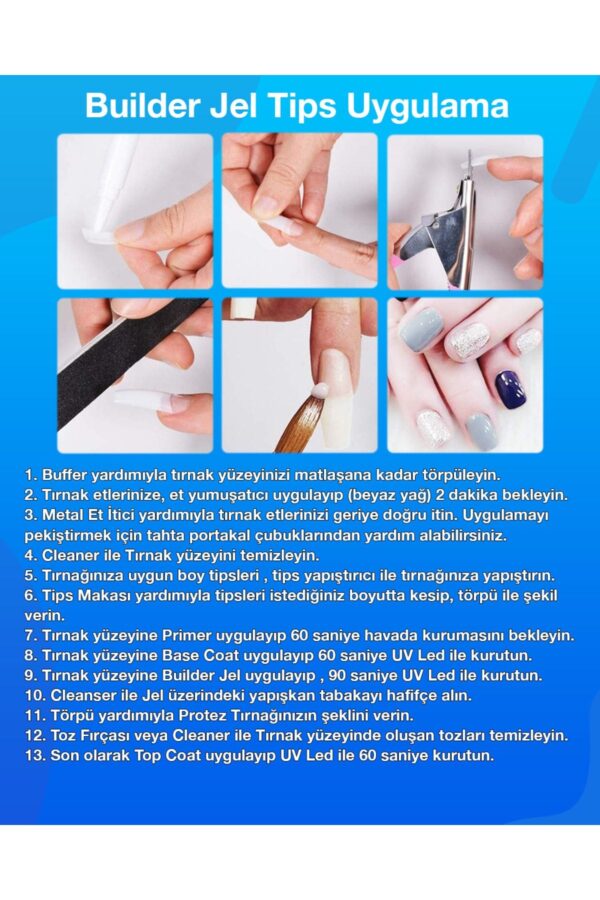 Builder Jel Tips Uygulama

1. Buffer yardımıyla tırnak yüzeyinizi matlaşana kadar törpüleyin.
2. Tırnak etlerinize, et yumuşatıcı uygulayıp (beyaz yağ) 2 dakika bekleyin.
3. Metal Et İtici yardımıyla tırnak etlerinizi geriye doğru itin. Uygulamayı pekiştirmek için tahta portakal çubuklarından yardım alabilirsiniz.
4. Cleaner ile Tırnak yüzeyini temizleyin.
5. Tırnağınıza uygun boy tipsleri , tips yapıştırıcı ile tırnağınıza yapıştırın.
6. Tips Makası yardımıyla tipsleri istediğiniz boyutta kesip, törpü ile şekil verin.
7. Tırnak yüzeyine Primer uygulayıp 60 saniye havada kurumasını bekleyin.
8. Tırnak yüzeyine Base Coat uygulayıp 60 saniye UV Led ile kurutun.
9. Tırnak yüzeyine Builder Jel uygulayıp , 90 saniye UV Led ile kurutun.
10. Cleanser ile Jel üzerindeki yapışkan tabakayı hafifçe alın.
11. Törpü yardımıyla Protez Tırnağınızın şeklini verin.
12. Toz Fırçası veya Cleaner ile Tırnak yüzeyinde oluşan tozları temizleyin.
13. Son olarak Top Coat uygulayıp UV Led ile 60 saniye kurutun.