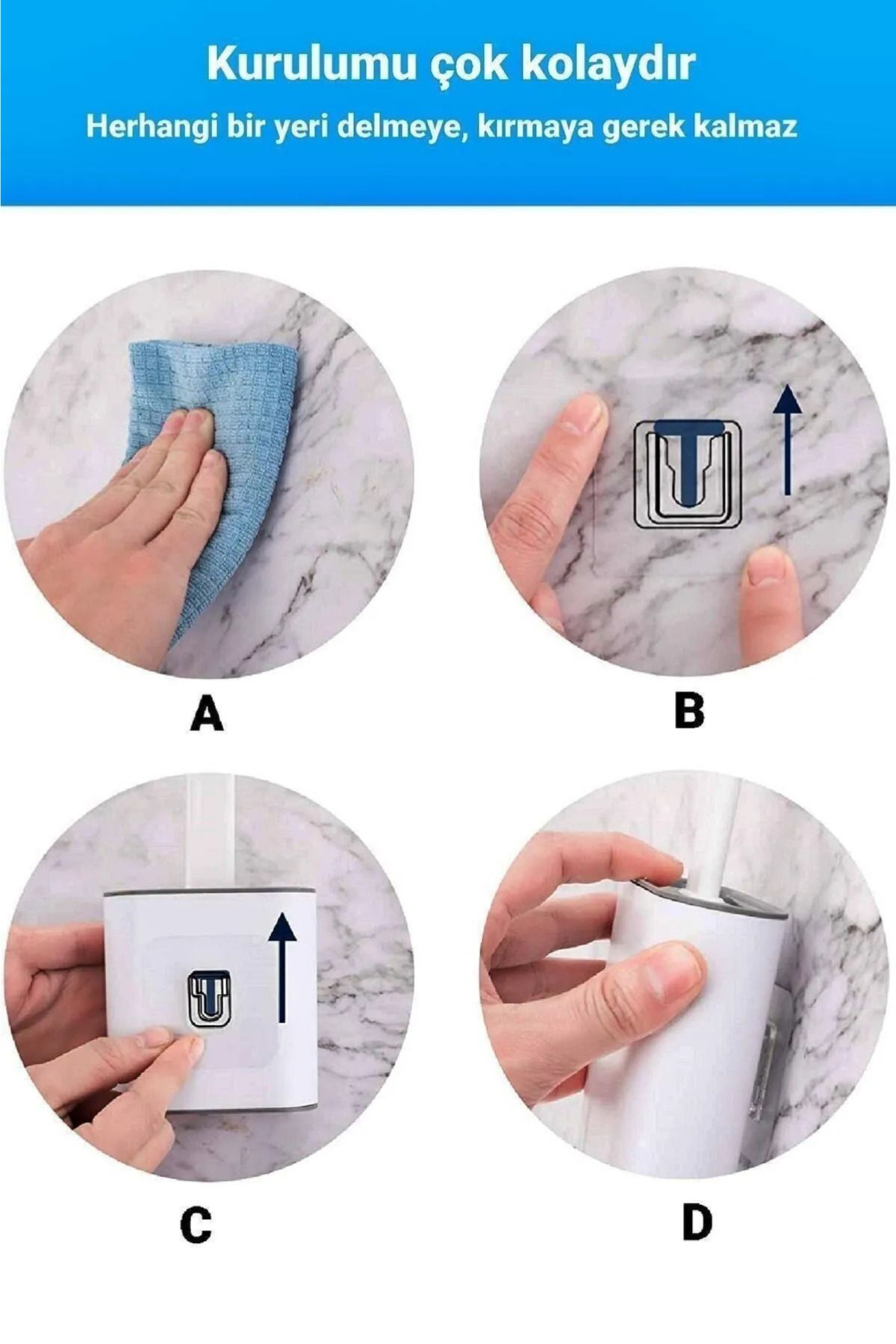 Kurulumu çok kolaydır

Herhangi bir yeri delmeye, kırmaya gerek kalmaz

A

B

C

D