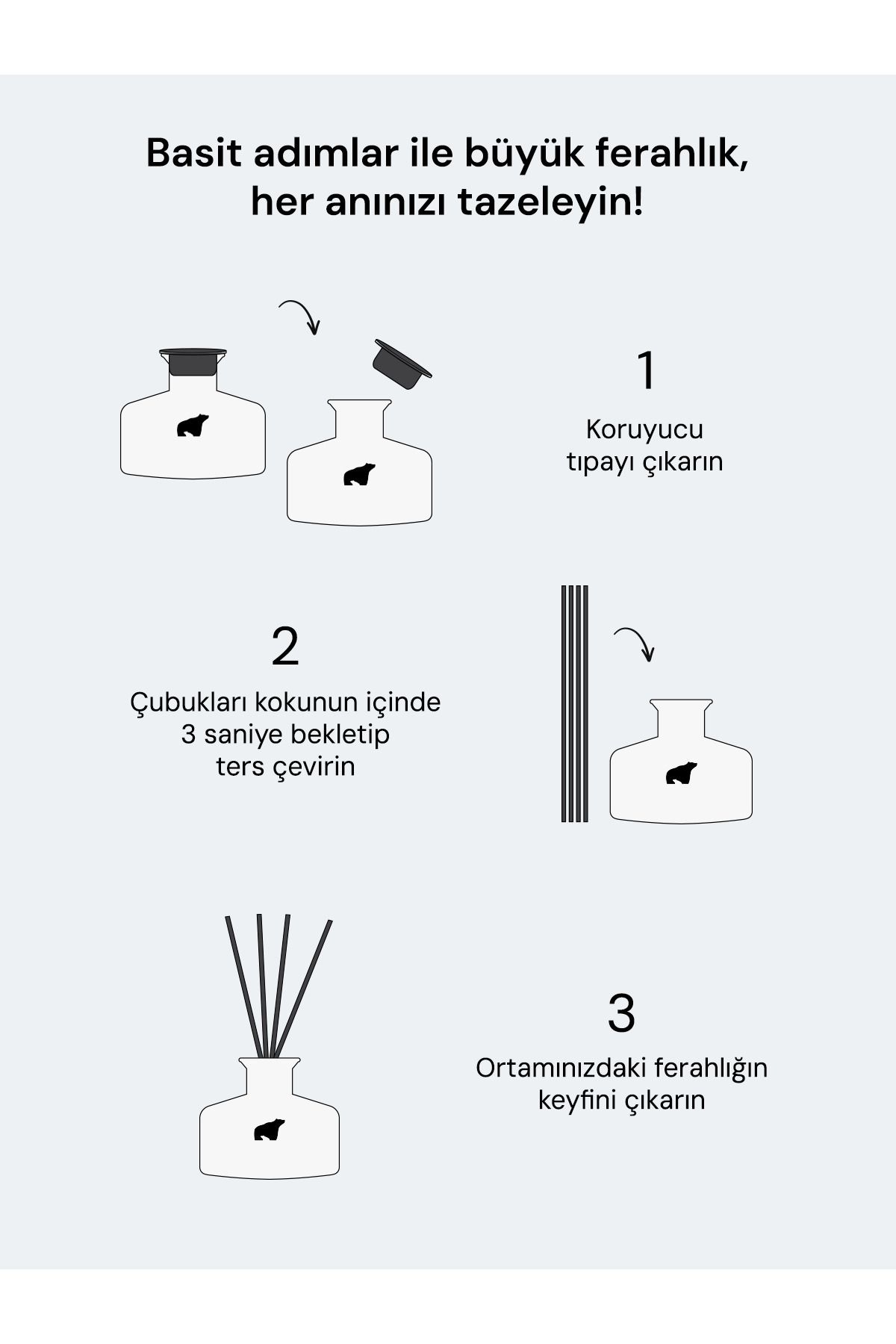 Basit adımlar ile büyük ferahlık, her anınızı tazeleyin!

1

Koruyucu tıpayı çıkarın

2

Çubukları kokunun içinde 3 saniye bekletip ters çevirin

3

Ortamınızdaki ferahlığın keyfini çıkarın