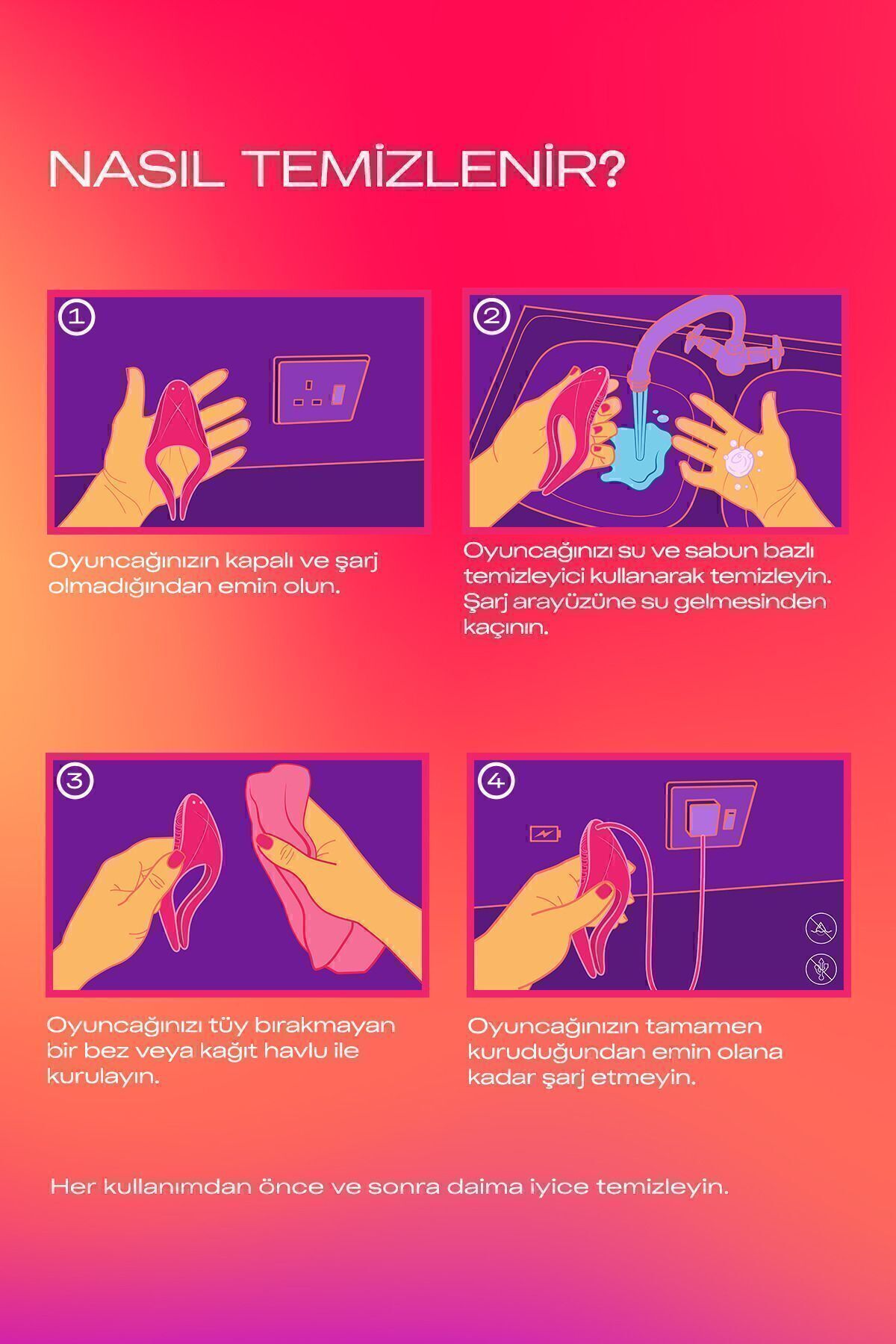 NASIL TEMİZLENİR?

1

Oyuncağınızın kapalı ve şarj olmadığından emin olun.

2

Oyuncağınızı su ve sabun bazlı temizleyici kullanarak temizleyin. Şarj arayüzüne su gelmesinden kaçının.

3

Oyuncağınızı tüy bırakmayan bir bez veya kağıt havlu ile kurulayın.

4

Oyuncağınızın tamamen kuruduğundan emin olana kadar şarj etmeyin.

Her kullanımdan önce ve sonra daima iyice temizleyin.