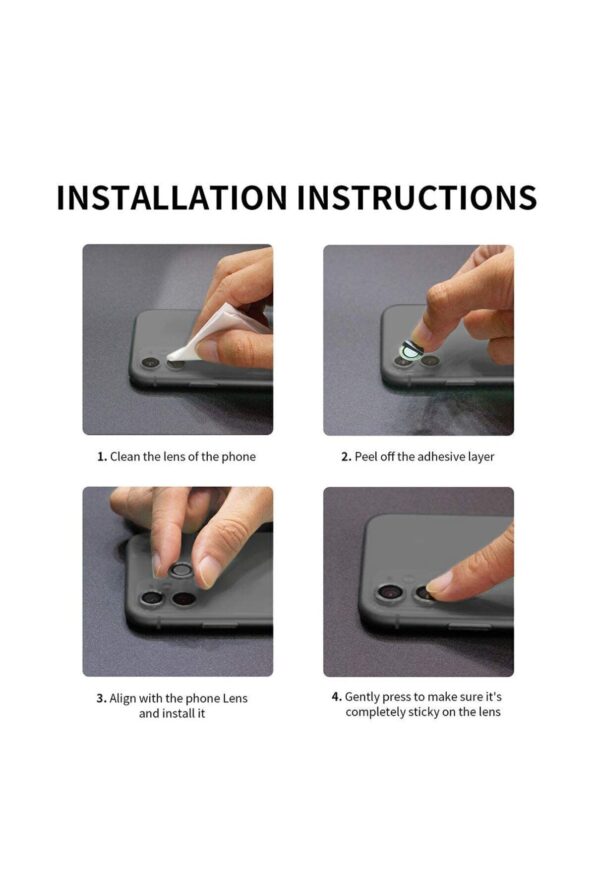 INSTALLATION INSTRUCTIONS

1. Clean the lens of the phone

2. Peel off the adhesive layer

3. Align with the phone Lens and install it

4. Gently press to make sure it's completely sticky on the lens