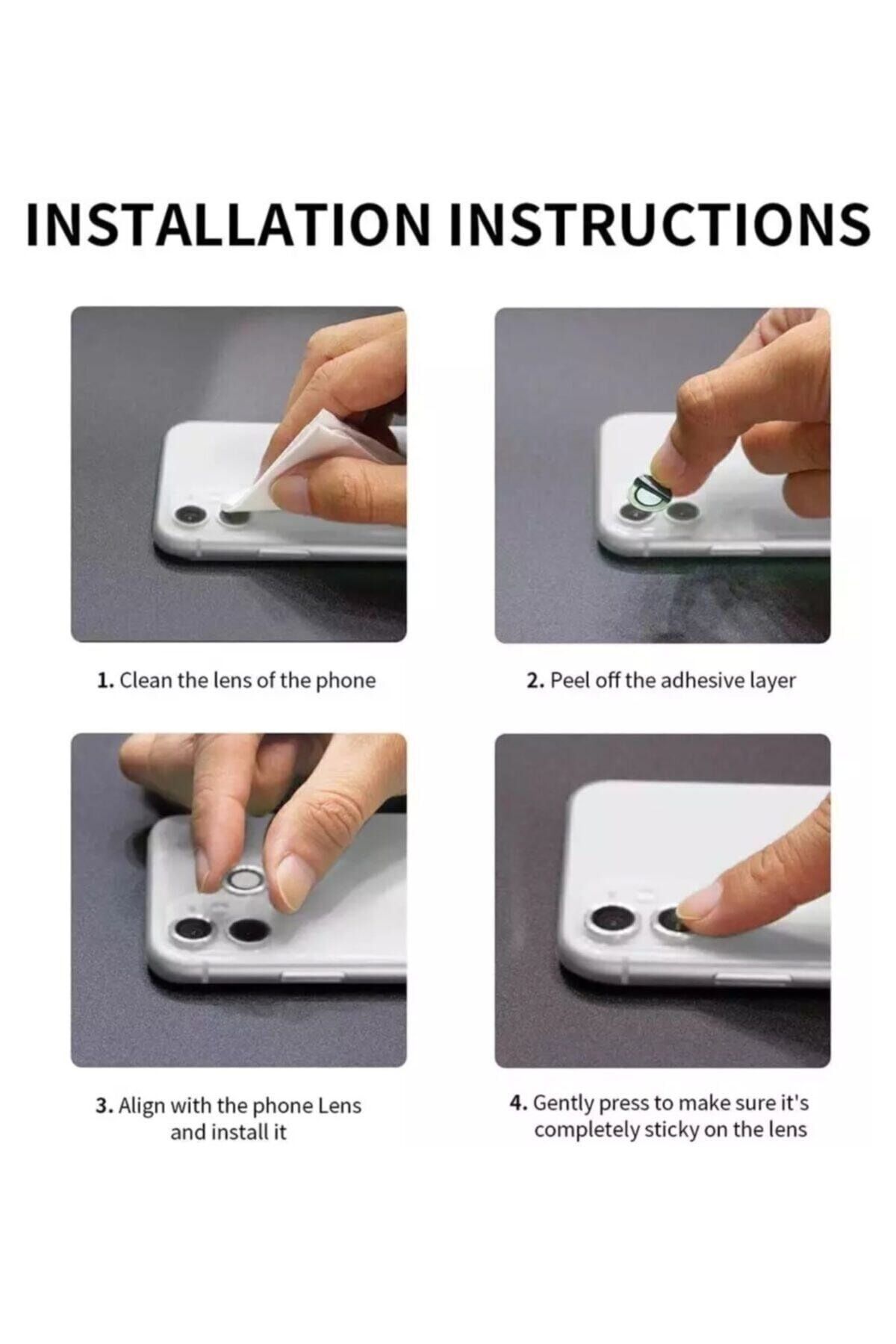 INSTALLATION INSTRUCTIONS

1. Clean the lens of the phone

2. Peel off the adhesive layer

3. Align with the phone Lens and install it

4. Gently press to make sure it's completely sticky on the lens