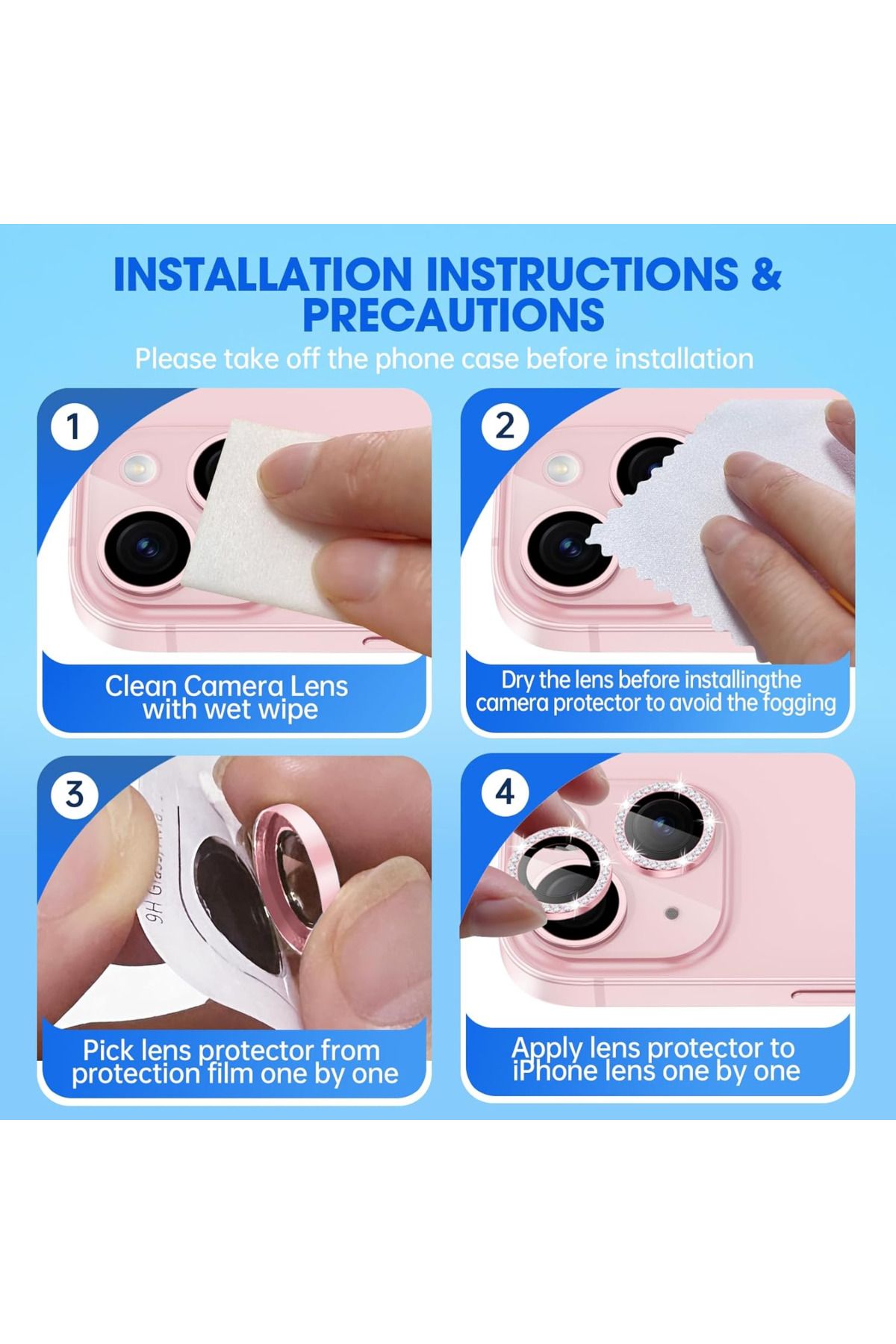 INSTALLATION INSTRUCTIONS & PRECAUTIONS

Please take off the phone case before installation

1

Clean Camera Lens with wet wipe

2

Dry the lens before installingthe camera protector to avoid the fogging

3

9H Glass

Pick lens protector from protection film one by one

4

Apply lens protector to iPhone lens one by one