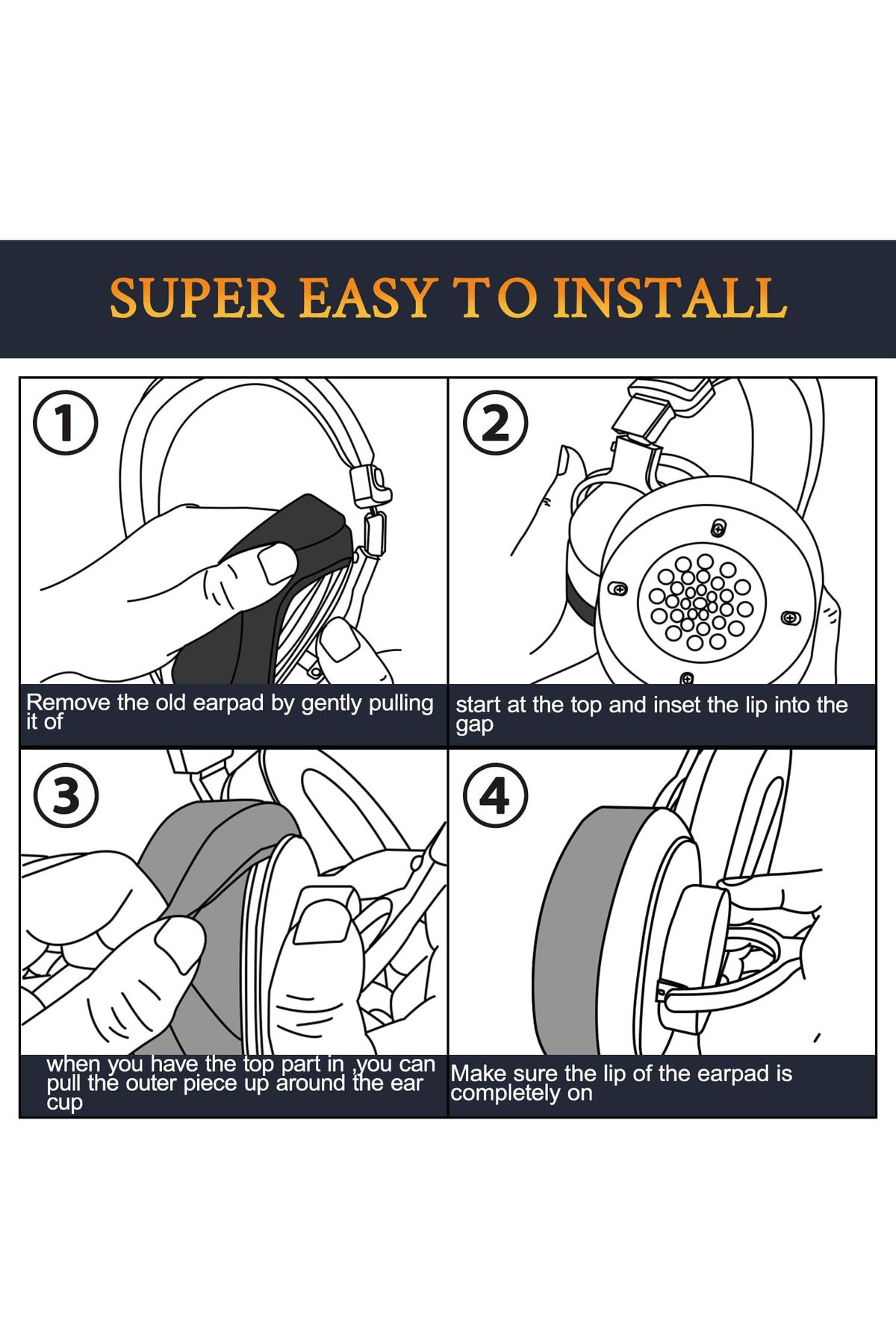 SUPER EASY TO INSTALL

①

Remove the old earpad by gently pulling it of

②

start at the top and inset the lip into the gap

③

when you have the top part in ,you can pull the outer piece up around the ear cup

④

Make sure the lip of the earpad is completely on