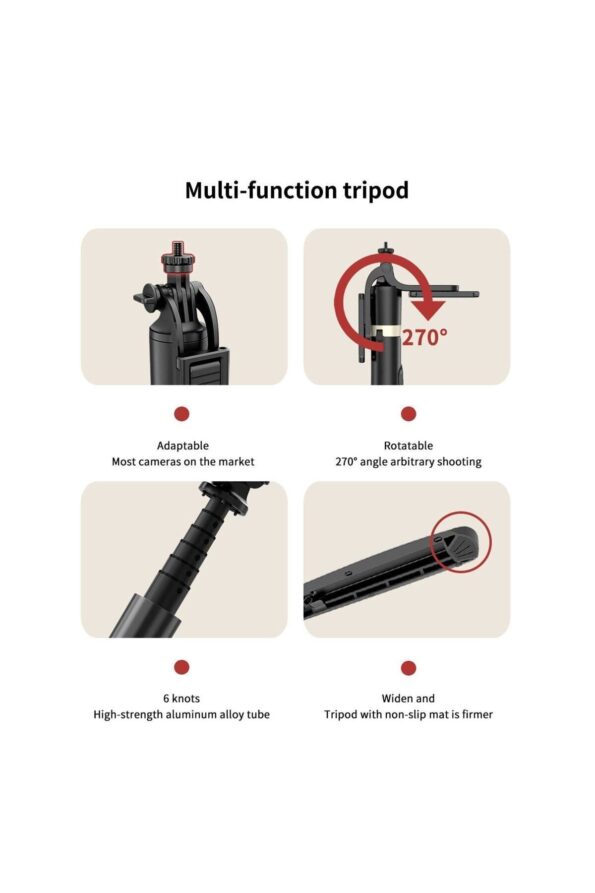 Multi-function tripod

270°

Adaptable
Most cameras on the market

Rotatable
270° angle arbitrary shooting

6 knots
High-strength aluminum alloy tube

Widen and
Tripod with non-slip mat is firmer