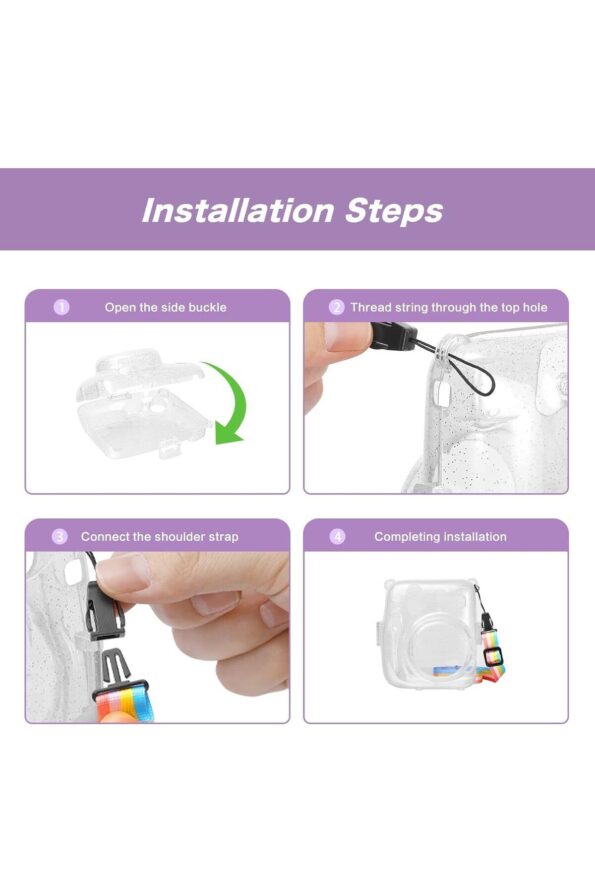 Installation Steps

1 Open the side buckle

2 Thread string through the top hole

3 Connect the shoulder strap

4 Completing installation