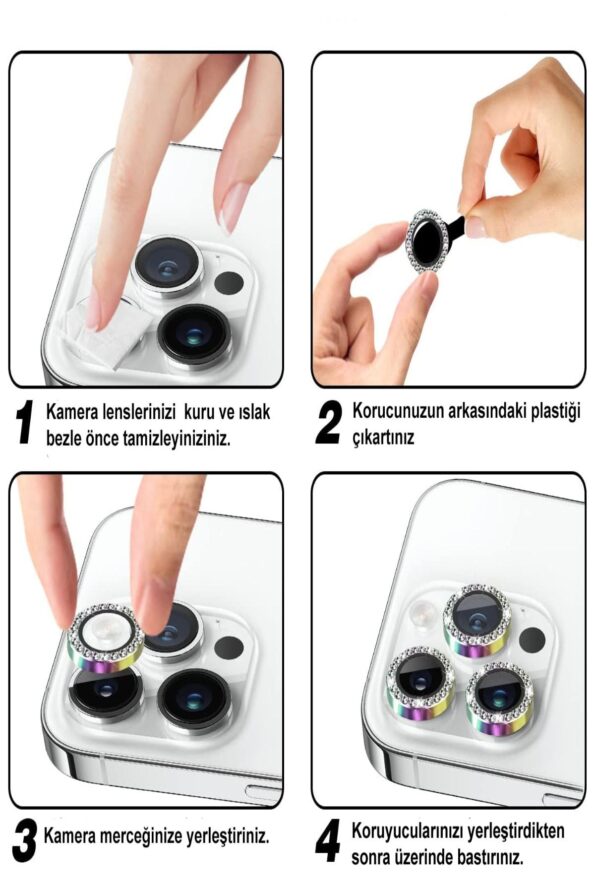 1 Kamera lenslerinizi kuru ve ıslak bezle önce tamizleyiniziniz.

2 Korucunuzun arkasındaki plastiği çıkartınız

3 Kamera merceğinize yerleştiriniz.

4 Koruyucularınızı yerleştirdikten sonra üzerinde bastırınız.