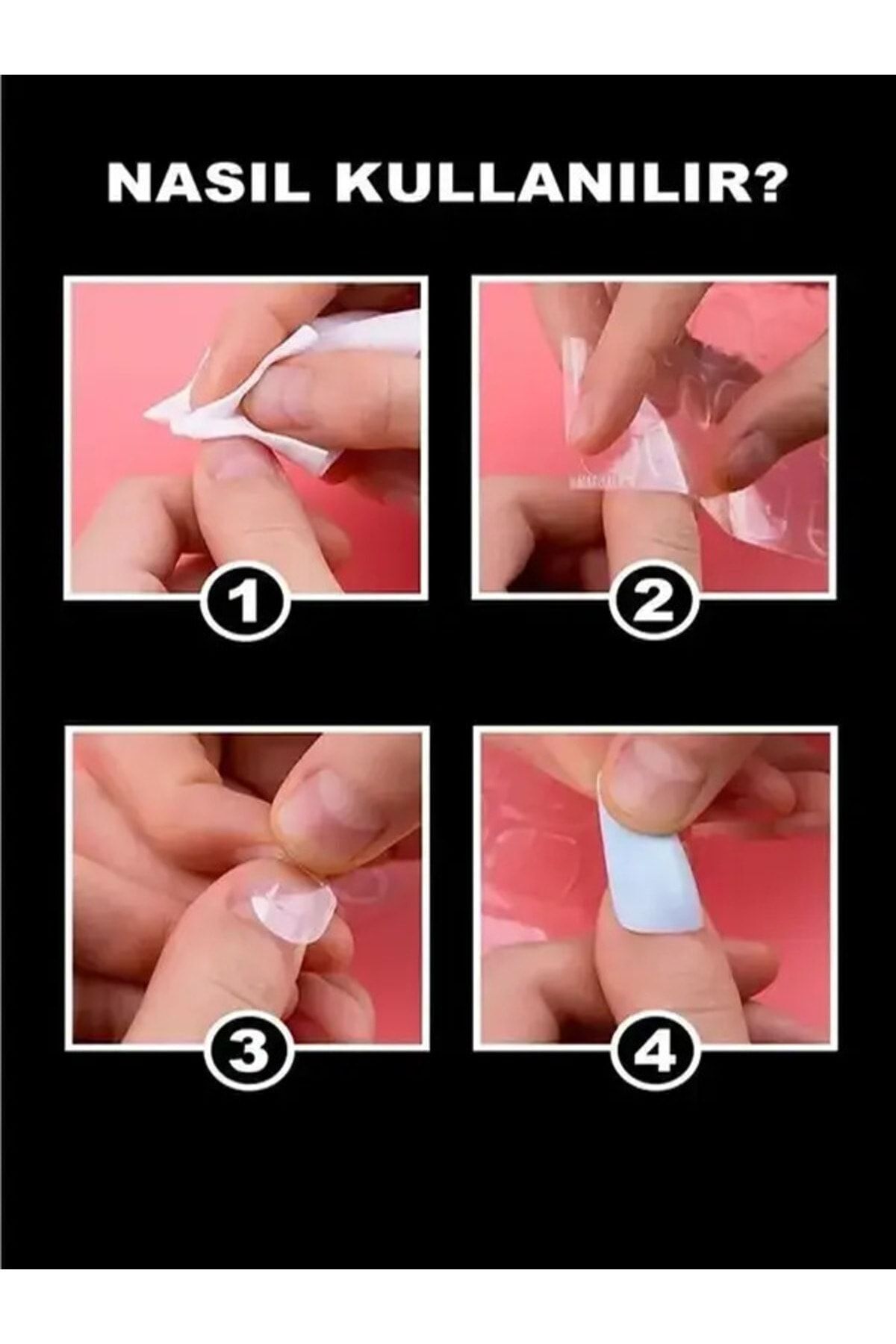 NASIL KULLANILIR?

1

2

3

4