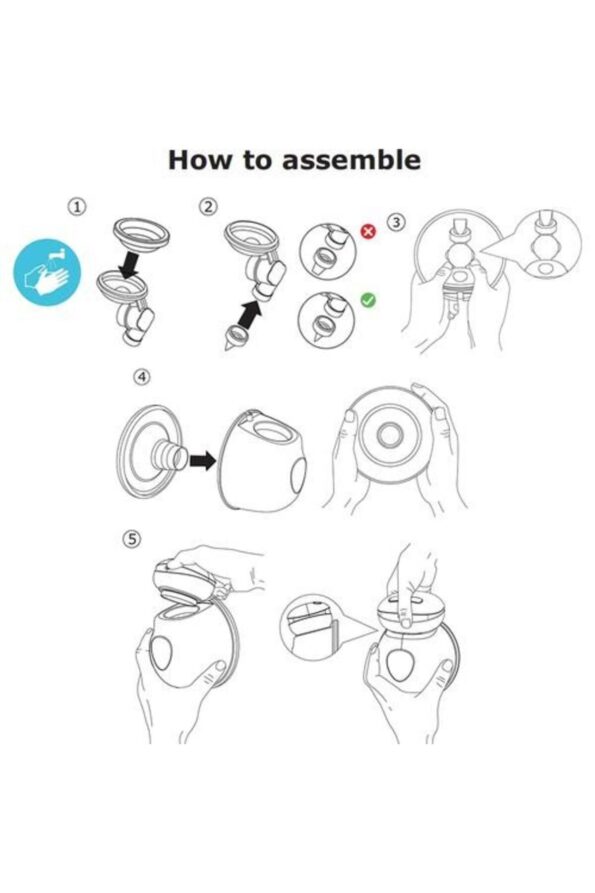 How to assemble

①

②

③

④

⑤