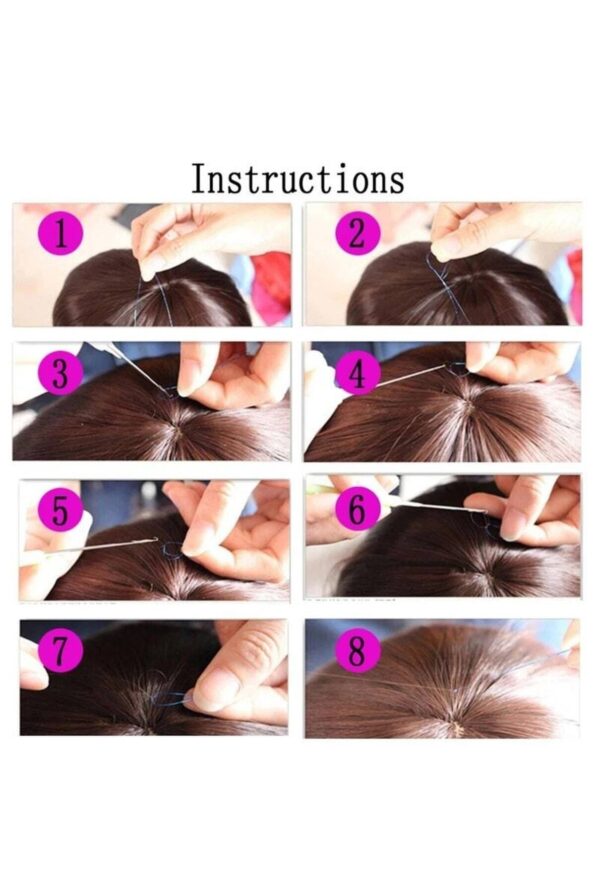 Instructions

1

2

3

4

5

6

7

8