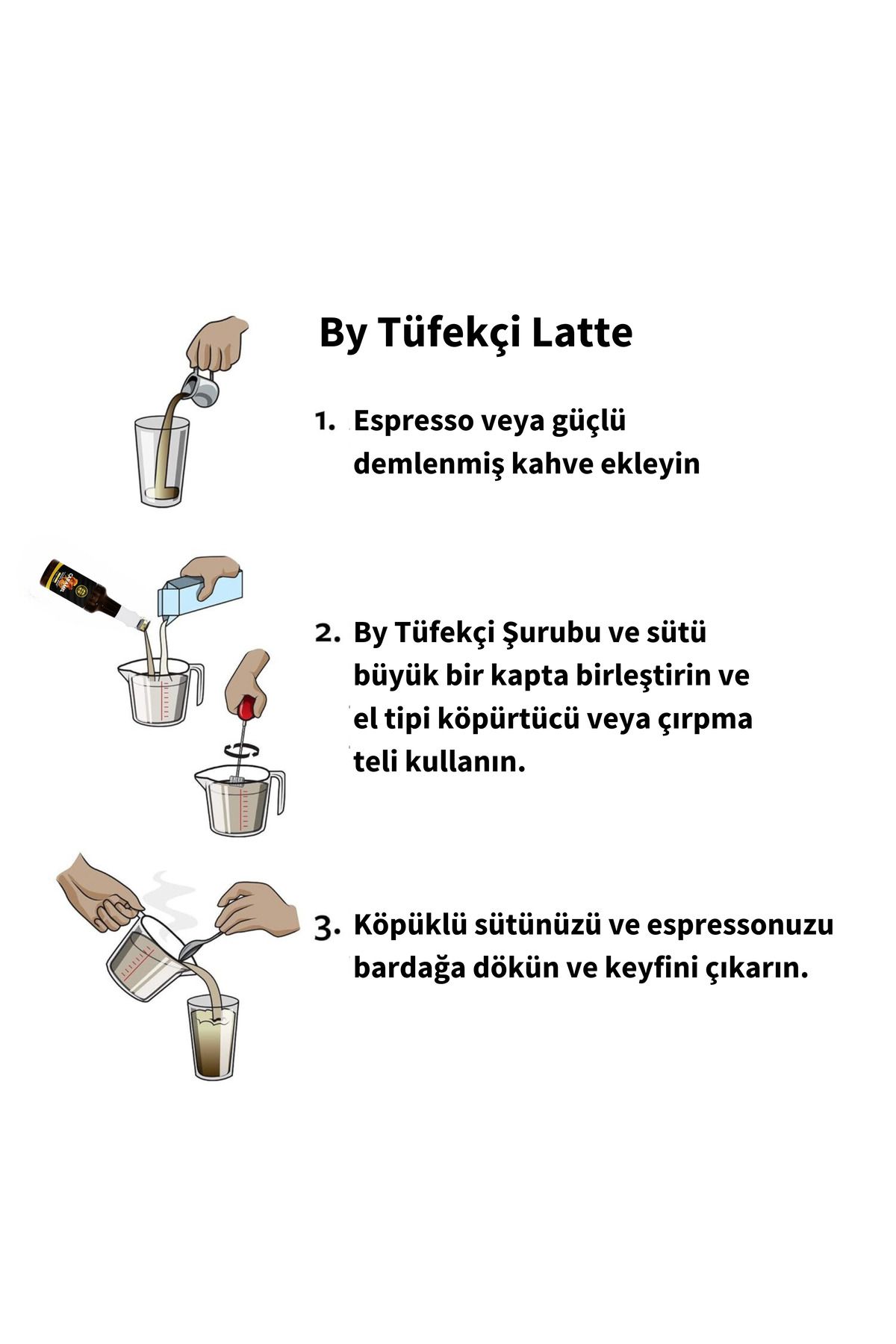 By Tüfekçi Latte

1. Espresso veya güçlü demlenmiş kahve ekleyin

2. By Tüfekçi Şurubu ve sütü büyük bir kapta birleştirin ve el tipi köpürtücü veya çırpma teli kullanın.

3. Köpüklü sütünüzü ve espressonuzu bardağa dökün ve keyfini çıkarın.