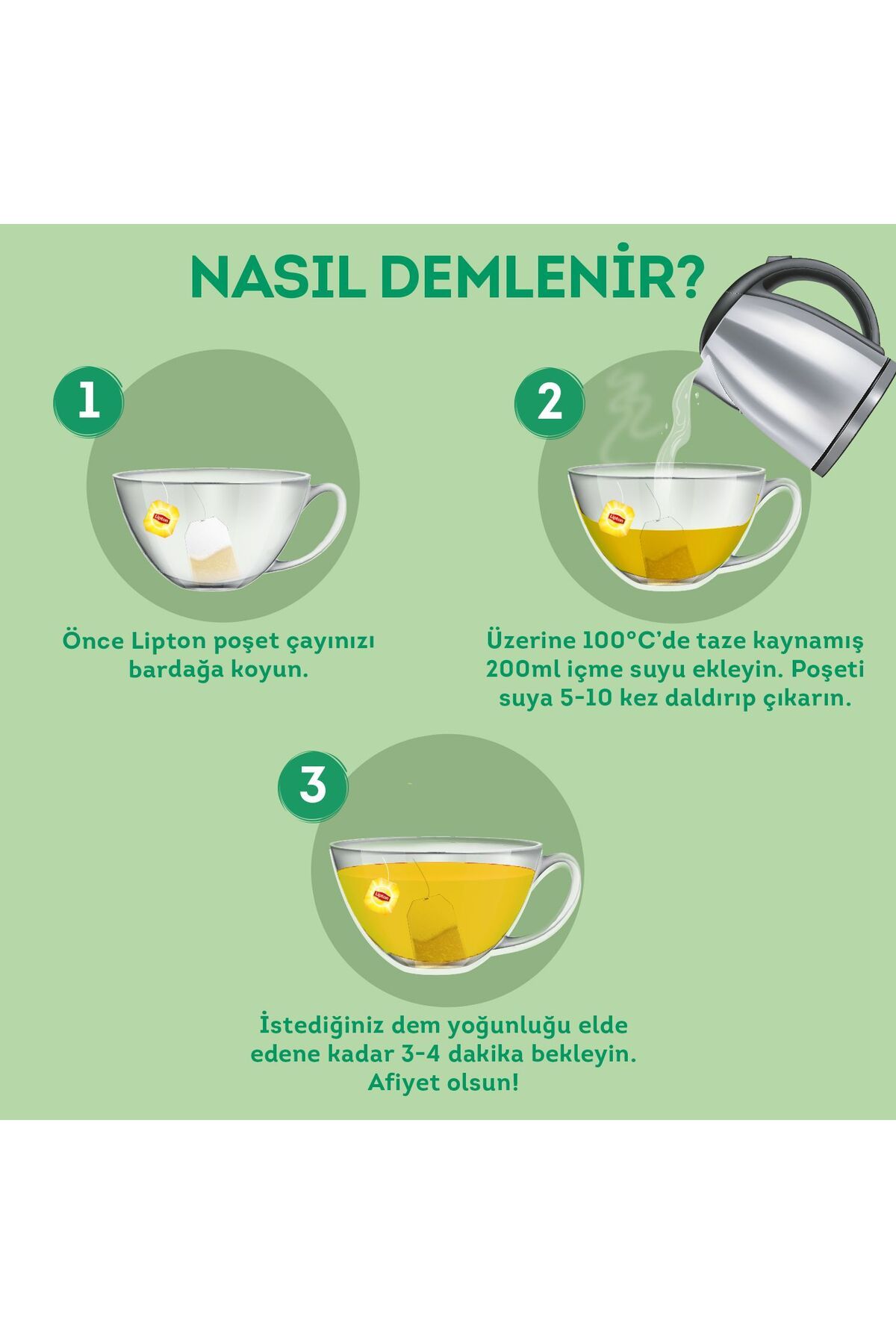 NASIL DEMLENİR?

1

Lipton

Önce Lipton poşet çayınızı bardağa koyun.

2

Lipton

Üzerine 100°C'de taze kaynamış 200ml içme suyu ekleyin. Poşeti suya 5-10 kez daldırıp çıkarın.

3

Lipton

İstediğiniz dem yoğunluğu elde edene kadar 3-4 dakika bekleyin. Afiyet olsun!