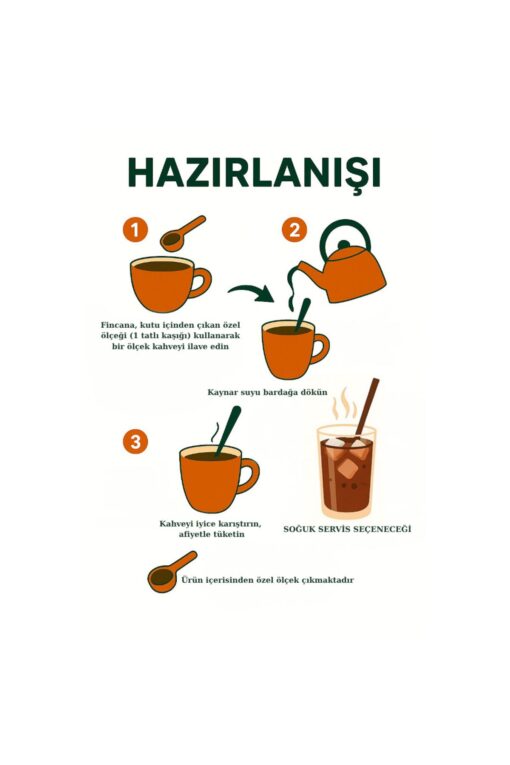 HAZIRLANIŞI

1

Fincana, kutu içinden çıkan özel ölçeği (1 tatlı kaşığı) kullanarak bir ölçek kahveyi ilave edin

2

Kaynar suyu bardağa dökün

3

Kahveyi iyice karıştırın, afiyetle tüketin

SOĞUK SERVİS SEÇENECEĞİ

Ürün içerisinden özel ölçek çıkmaktadır