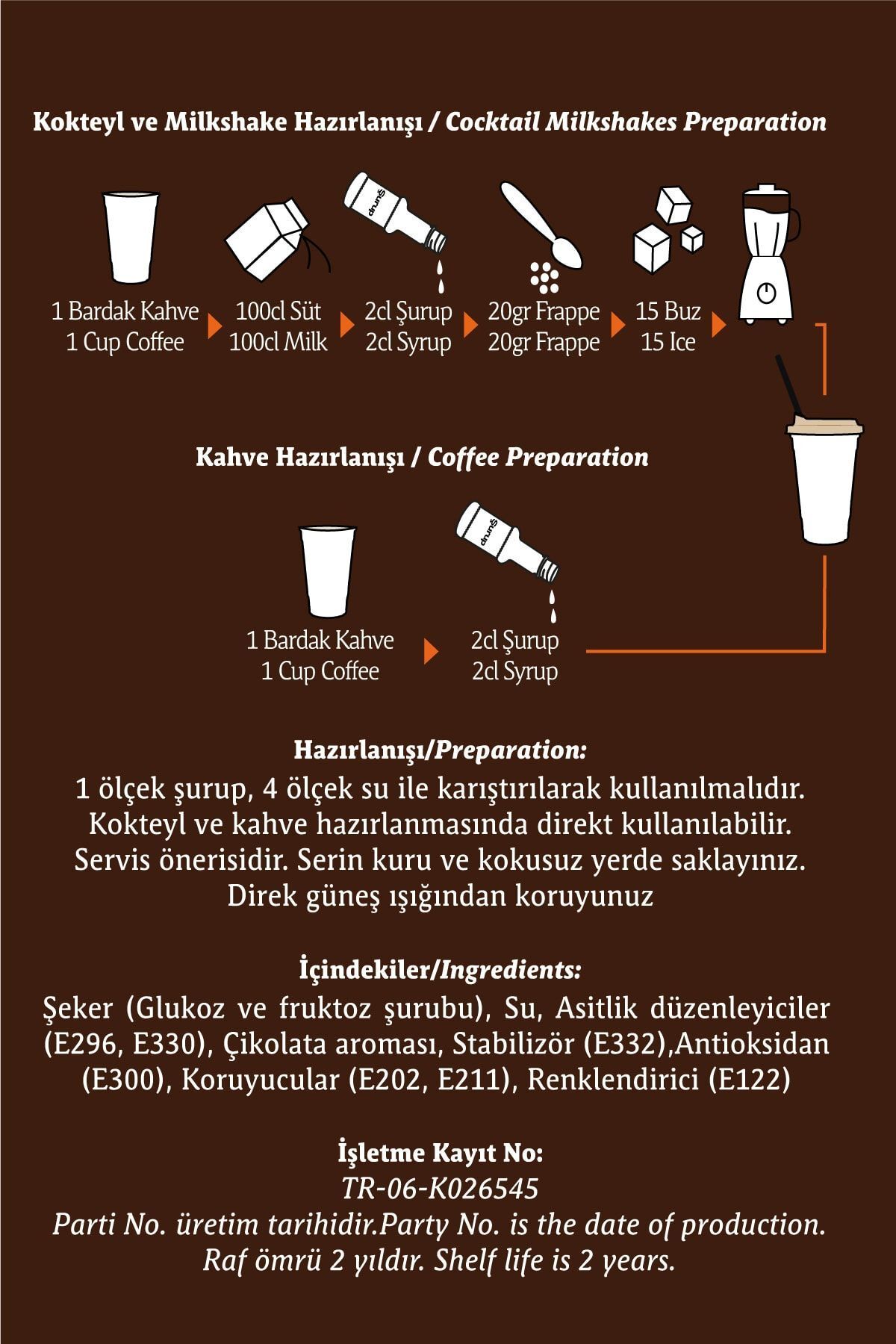 Kokteyl ve Milkshake Hazırlanışı / Cocktail Milkshakes Preparation

Şurup

1 Bardak Kahve
1 Cup Coffee

100cl Süt
100cl Milk

2cl Şurup
2cl Syrup

20gr Frappe
20gr Frappe

15 Buz
15 Ice

Kahve Hazırlanışı / Coffee Preparation

Şurup

1 Bardak Kahve
1 Cup Coffee

2cl Şurup
2cl Syrup

Hazırlanışı/Preparation:
1 ölçek şurup, 4 ölçek su ile karıştırılarak kullanılmalıdır. Kokteyl ve kahve hazırlanmasında direkt kullanılabilir. Servis önerisidir. Serin kuru ve kokusuz yerde saklayınız. Direk güneş ışığından koruyunuz

İçindekiler/Ingredients:
Şeker (Glukoz ve fruktoz şurubu), Su, Asitlik düzenleyiciler (E296, E330), Çikolata aroması, Stabilizör (E332),Antioksidan (E300), Koruyucular (E202, E211), Renklendirici (E122)

İşletme Kayıt No:
TR-06-K026545
Parti No. üretim tarihidir.Party No. is the date of production.
Raf ömrü 2 yıldır. Shelf life is 2 years.