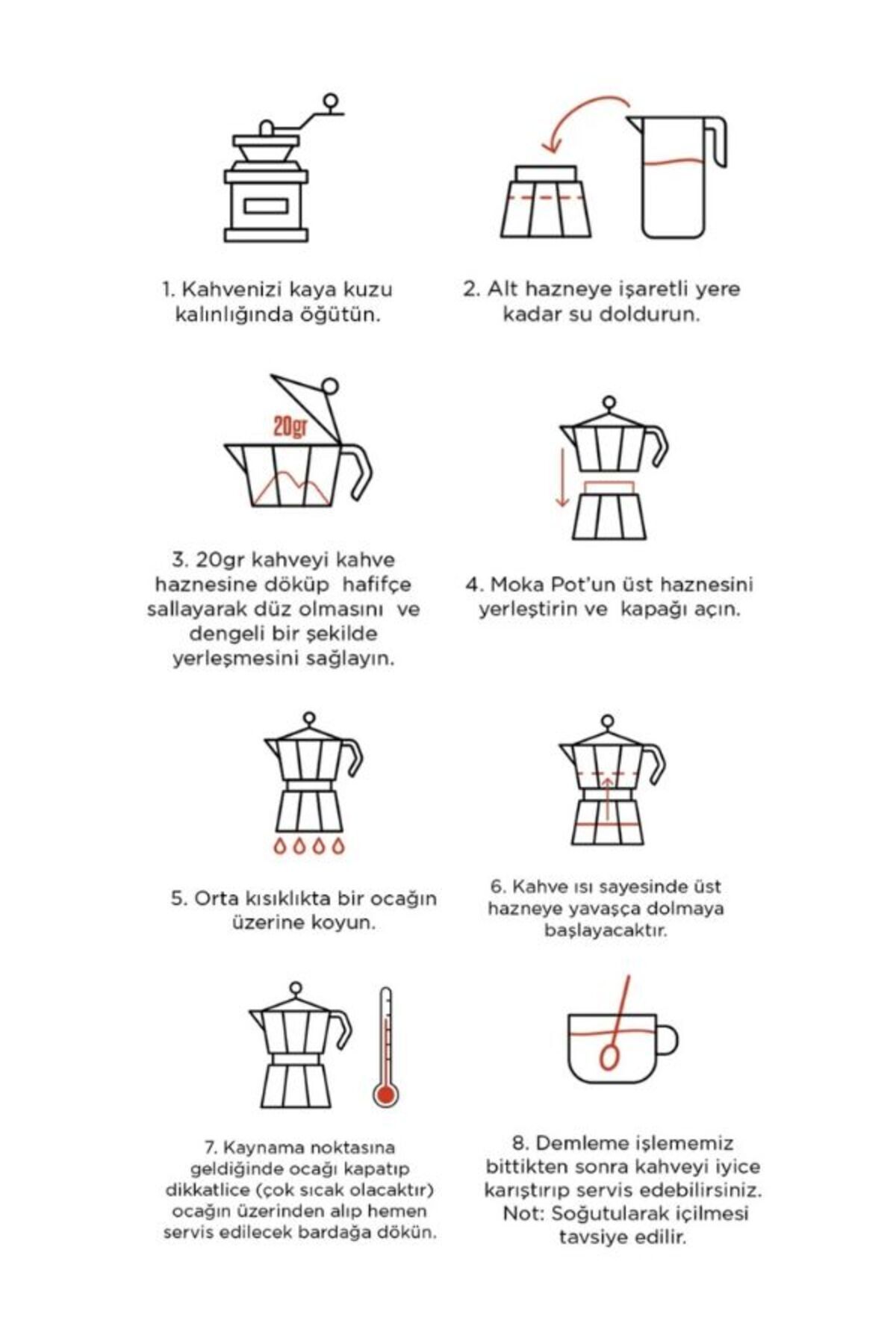 1. Kahvenizi kaya kuzu kalınlığında öğütün.

2. Alt hazneye işaretli yere kadar su doldurun.

20gr

3. 20gr kahveyi kahve haznesine döküp hafifçe sallayarak düz olmasını ve dengeli bir şekilde yerleşmesini sağlayın.

4. Moka Pot'un üst haznesini yerleştirin ve kapağı açın.

5. Orta kısıklıkta bir ocağın üzerine koyun.

6. Kahve ısı sayesinde üst hazneye yavaşça dolmaya başlayacaktır.

7. Kaynama noktasına geldiğinde ocağı kapatıp dikkatlice (çok sıcak olacaktır) ocağın üzerinden alıp hemen servis edilecek bardağa dökün.

8. Demleme işlememiz bittikten sonra kahveyi iyice karıştırıp servis edebilirsiniz. Not: Soğutularak içilmesi tavsiye edilir.