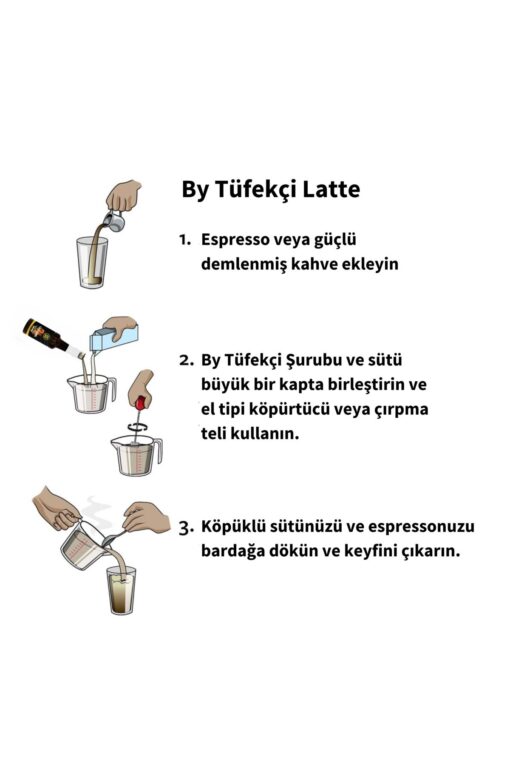 By Tüfekçi Latte

1. Espresso veya güçlü demlenmiş kahve ekleyin

2. By Tüfekçi Şurubu ve sütü büyük bir kapta birleştirin ve el tipi köpürtücü veya çırpma teli kullanın.

3. Köpüklü sütünüzü ve espressonuzu bardağa dökün ve keyfini çıkarın.