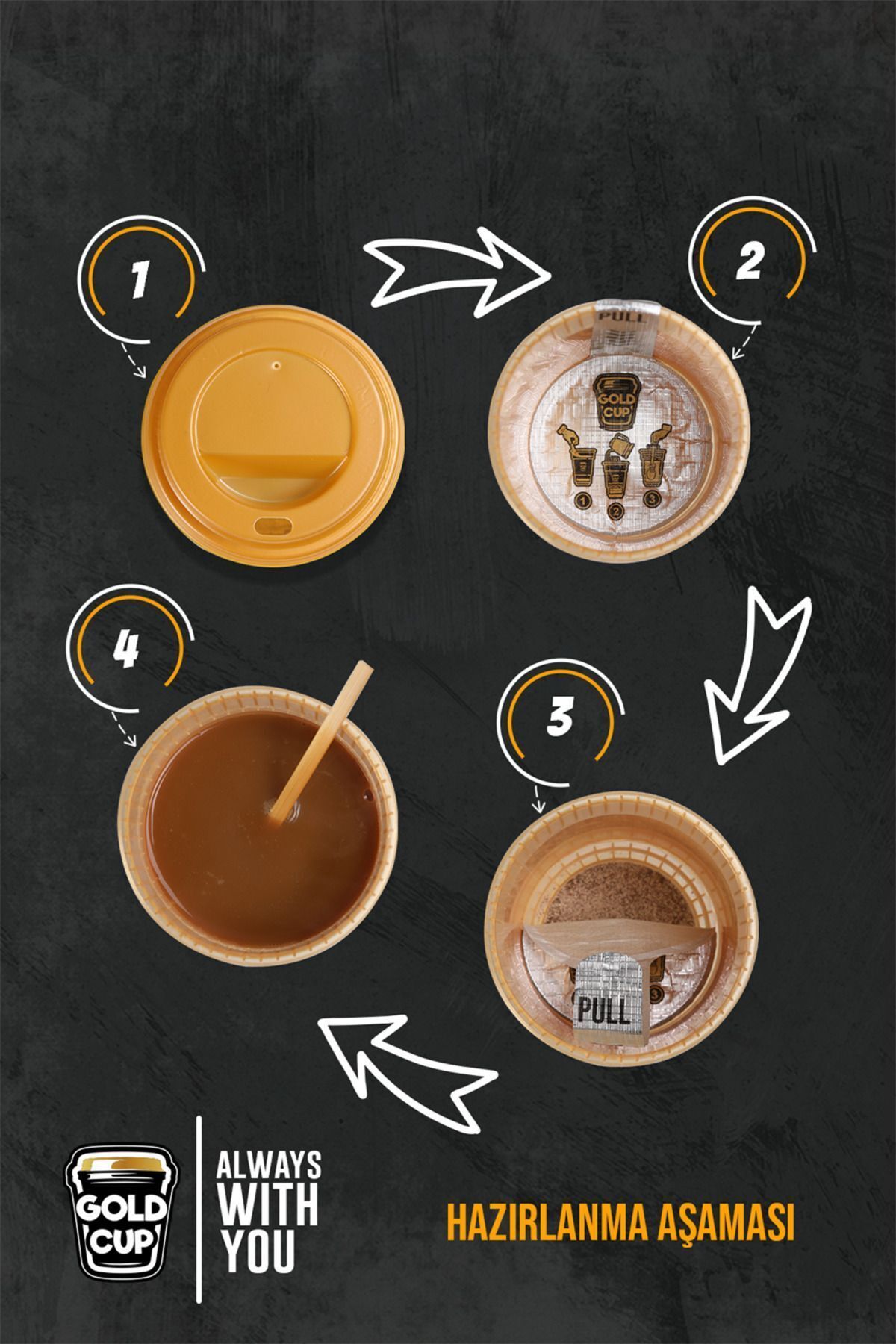 1

2

PULL

GOLD CUP

1 2 3

4

3

PULL

GOLD CUP

ALWAYS WITH YOU

HAZIRLANMA AŞAMASI