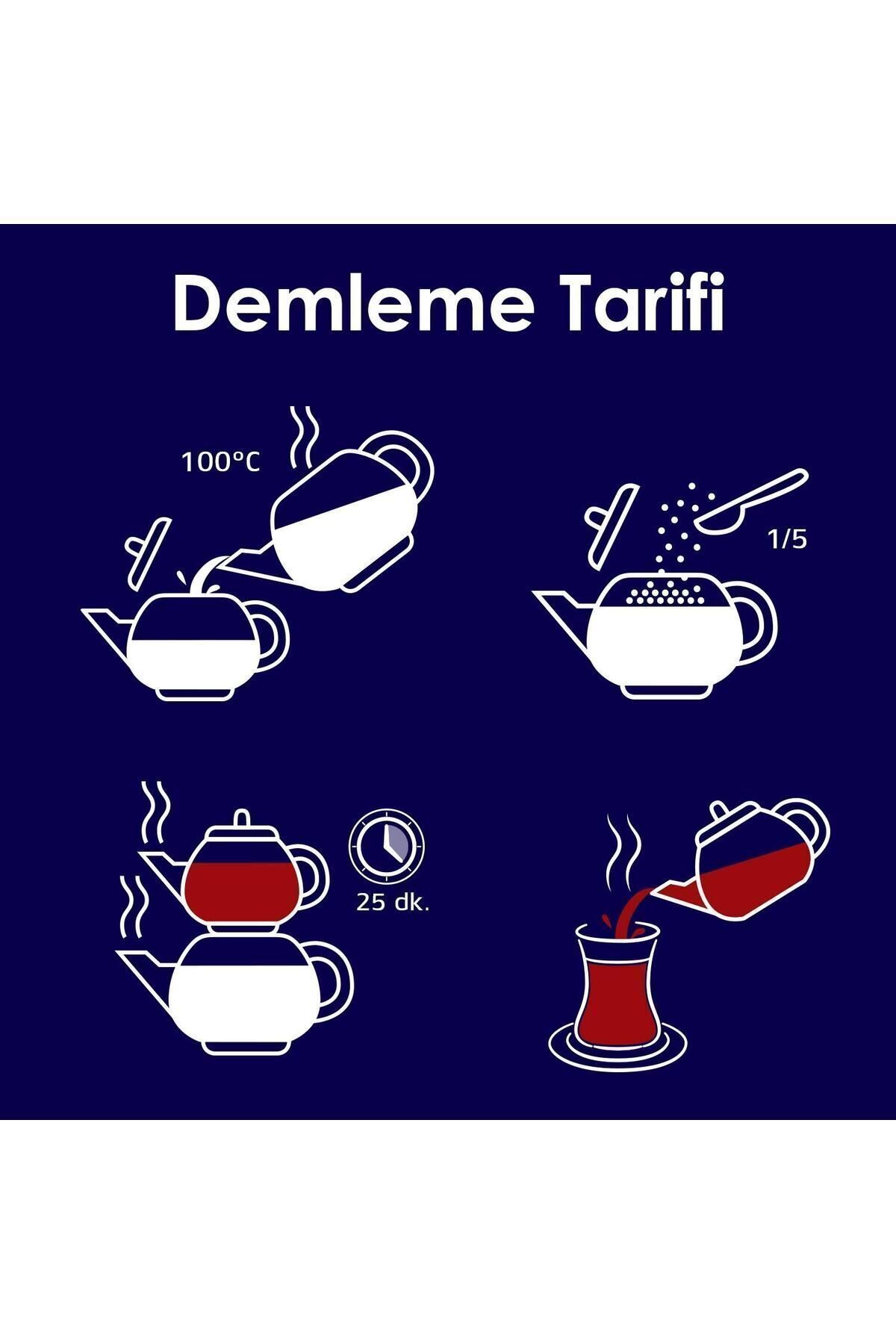 Demleme Tarifi

100°C

1/5

25 dk.