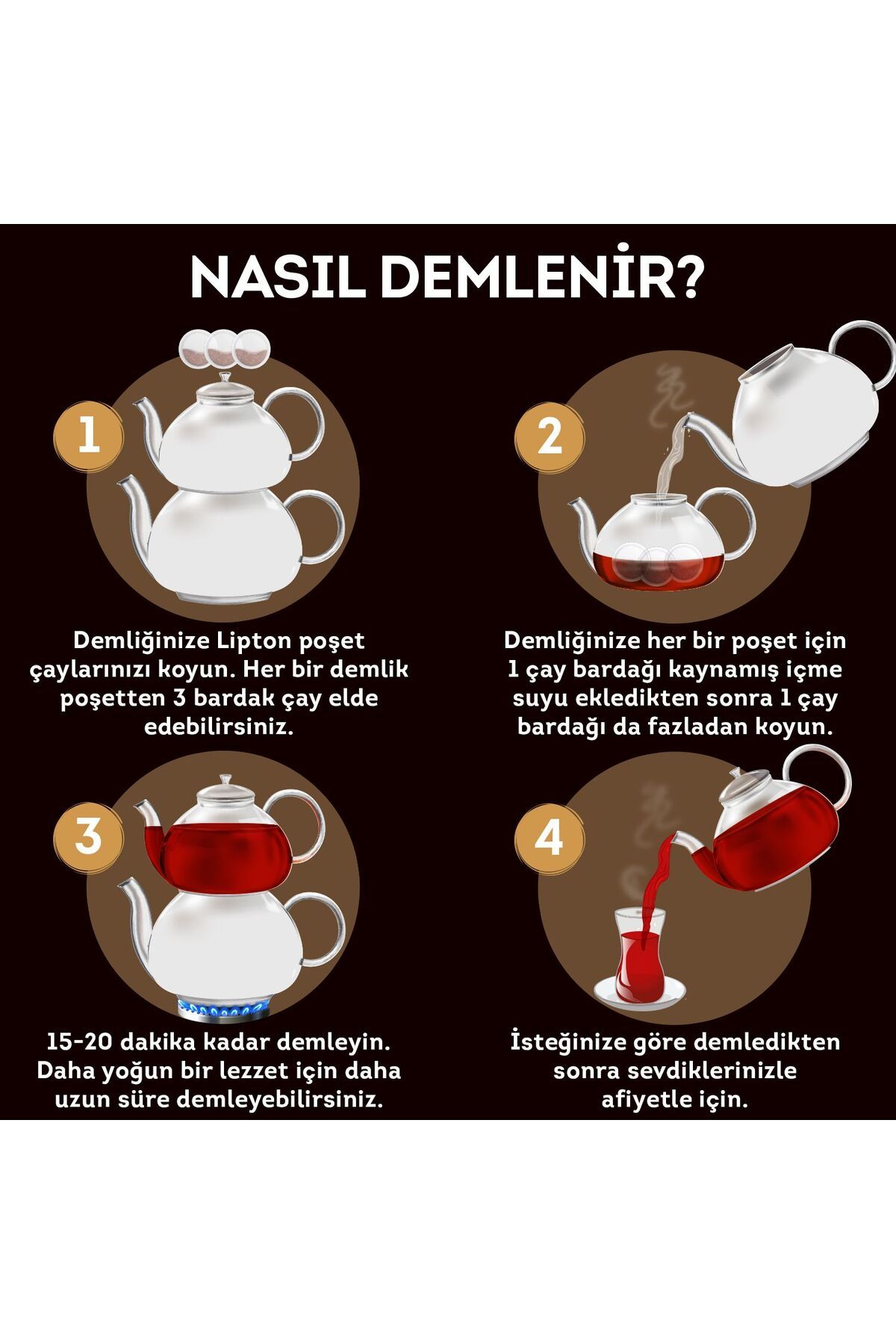 NASIL DEMLENİR?

1

Demliğinize Lipton poşet çaylarınızı koyun. Her bir demlik poşetten 3 bardak çay elde edebilirsiniz.

2

Demliğinize her bir poşet için 1 çay bardağı kaynamış içme suyu ekledikten sonra 1 çay bardağı da fazladan koyun.

3

15-20 dakika kadar demleyin. Daha yoğun bir lezzet için daha uzun süre demleyebilirsiniz.

4

İsteğinize göre demledikten sonra sevdiklerinizle afiyetle için.