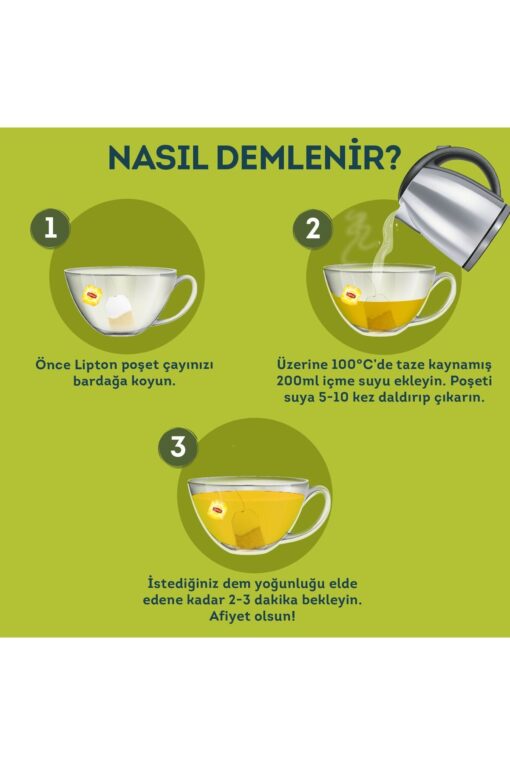 NASIL DEMLENİR?

1

Önce Lipton poşet çayınızı bardağa koyun.

2

Üzerine 100°C'de taze kaynamış 200ml içme suyu ekleyin. Poşeti suya 5-10 kez daldırıp çıkarın.

3

İstediğiniz dem yoğunluğu elde edene kadar 2-3 dakika bekleyin. Afiyet olsun!