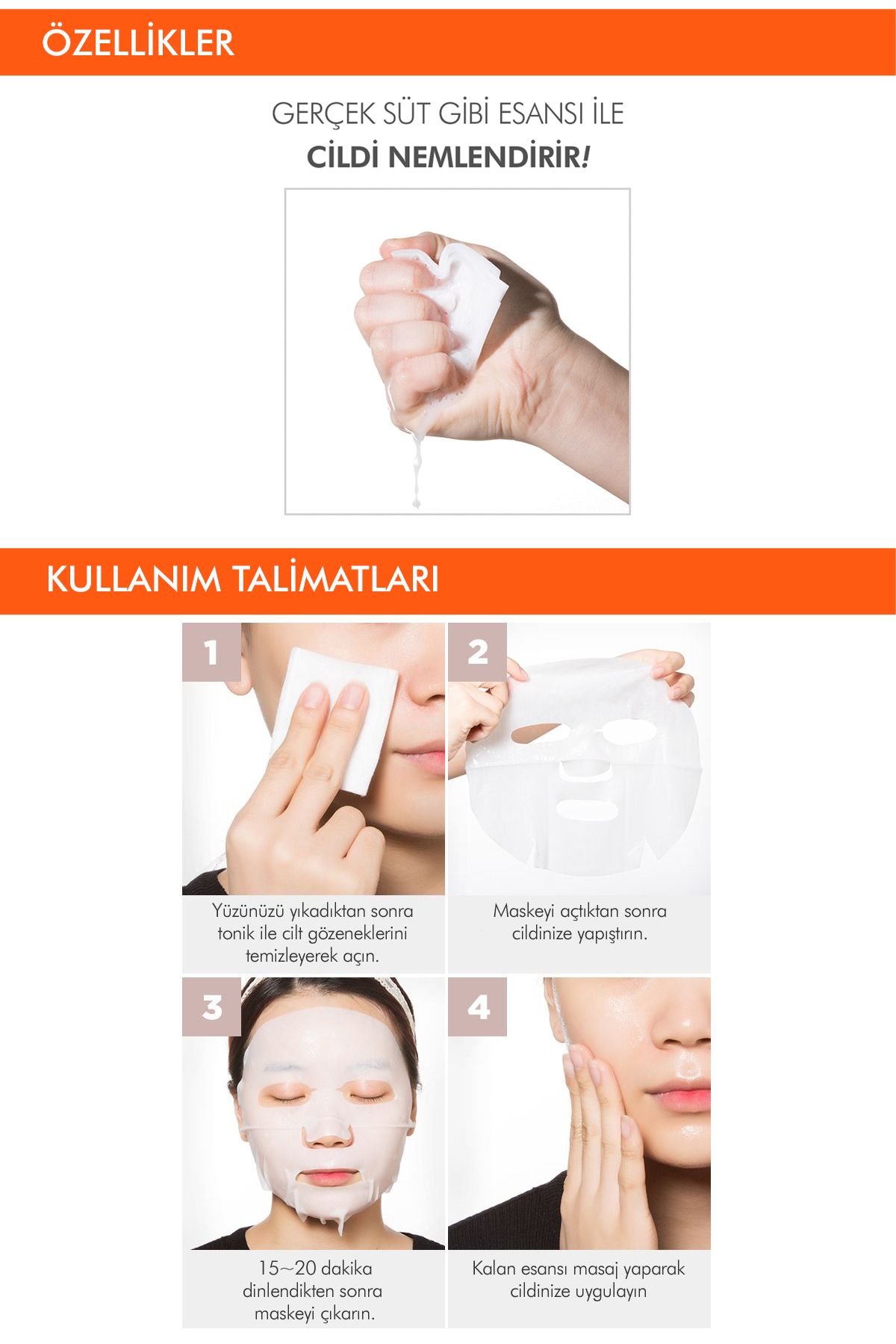 ÖZELLİKLER

GERÇEK SÜT GİBİ ESANSI İLE
CİLDİ NEMLENDİRİR!

KULLANIM TALİMATLARI

1
Yüzünüzü yıkadıktan sonra tonik ile cilt gözeneklerini temizleyerek açın.

2
Maskeyi açtıktan sonra cildinize yapıştırın.

3
15~20 dakika dinlendikten sonra maskeyi çıkarın.

4
Kalan esansı masaj yaparak cildinize uygulayın