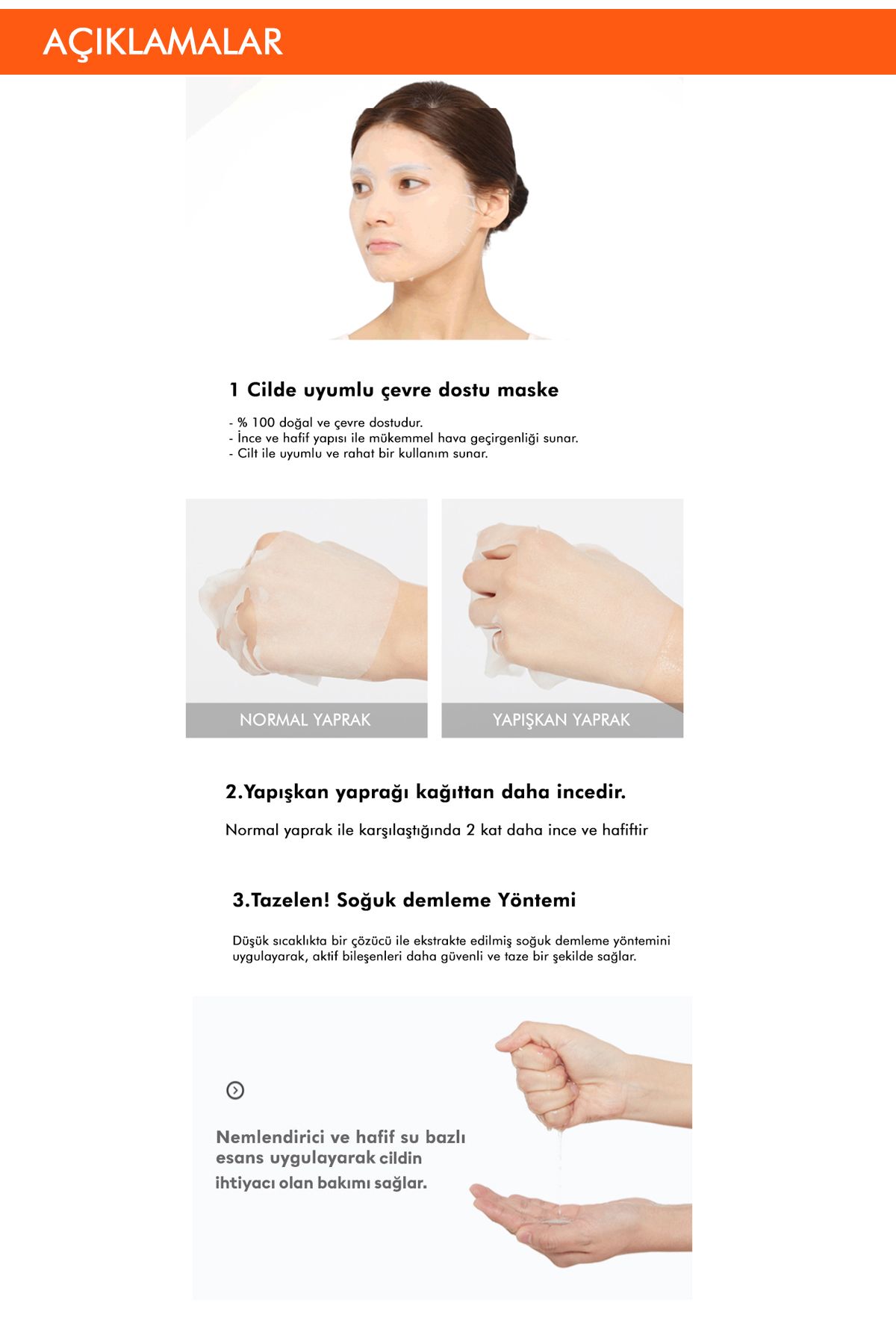 AÇIKLAMALAR

1 Cilde uyumlu çevre dostu maske

- % 100 doğal ve çevre dostudur.
- İnce ve hafif yapısı ile mükemmel hava geçirgenliği sunar.
- Cilt ile uyumlu ve rahat bir kullanım sunar.

NORMAL YAPRAK

YAPIŞKAN YAPRAK

2.Yapışkan yaprağı kağıttan daha incedir.

Normal yaprak ile karşılaştığında 2 kat daha ince ve hafiftir

3.Tazelen! Soğuk demleme Yöntemi

Düşük sıcaklıkta bir çözücü ile ekstrakte edilmiş soğuk demleme yöntemini uygulayarak, aktif bileşenleri daha güvenli ve taze bir şekilde sağlar.

Nemlendirici ve hafif su bazlı esans uygulayarak cildin ihtiyacı olan bakımı sağlar.