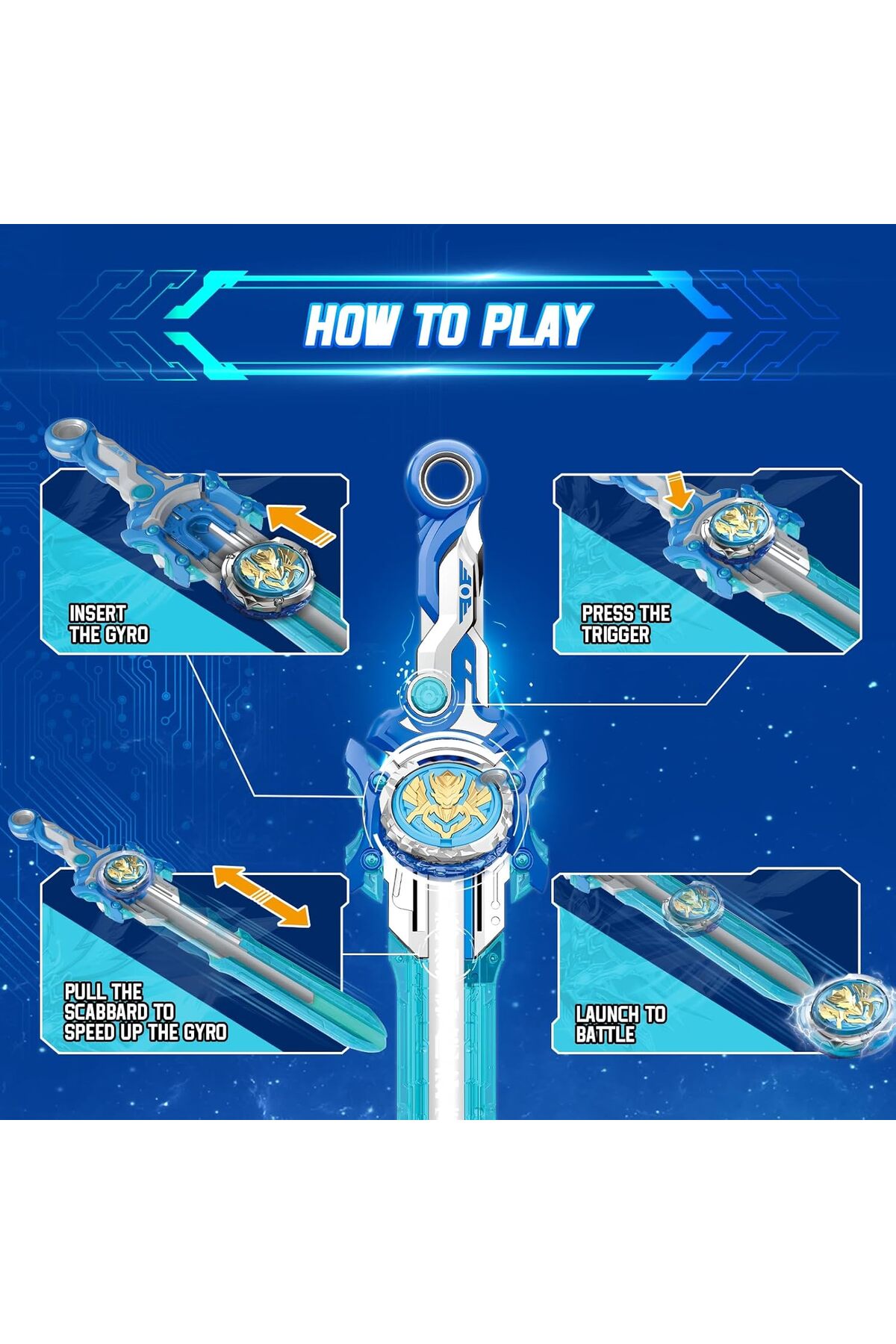 HOW TO PLAY

INSERT THE GYRO

PRESS THE TRIGGER

PULL THE SCABBARD TO SPEED UP THE GYRO

LAUNCH TO BATTLE