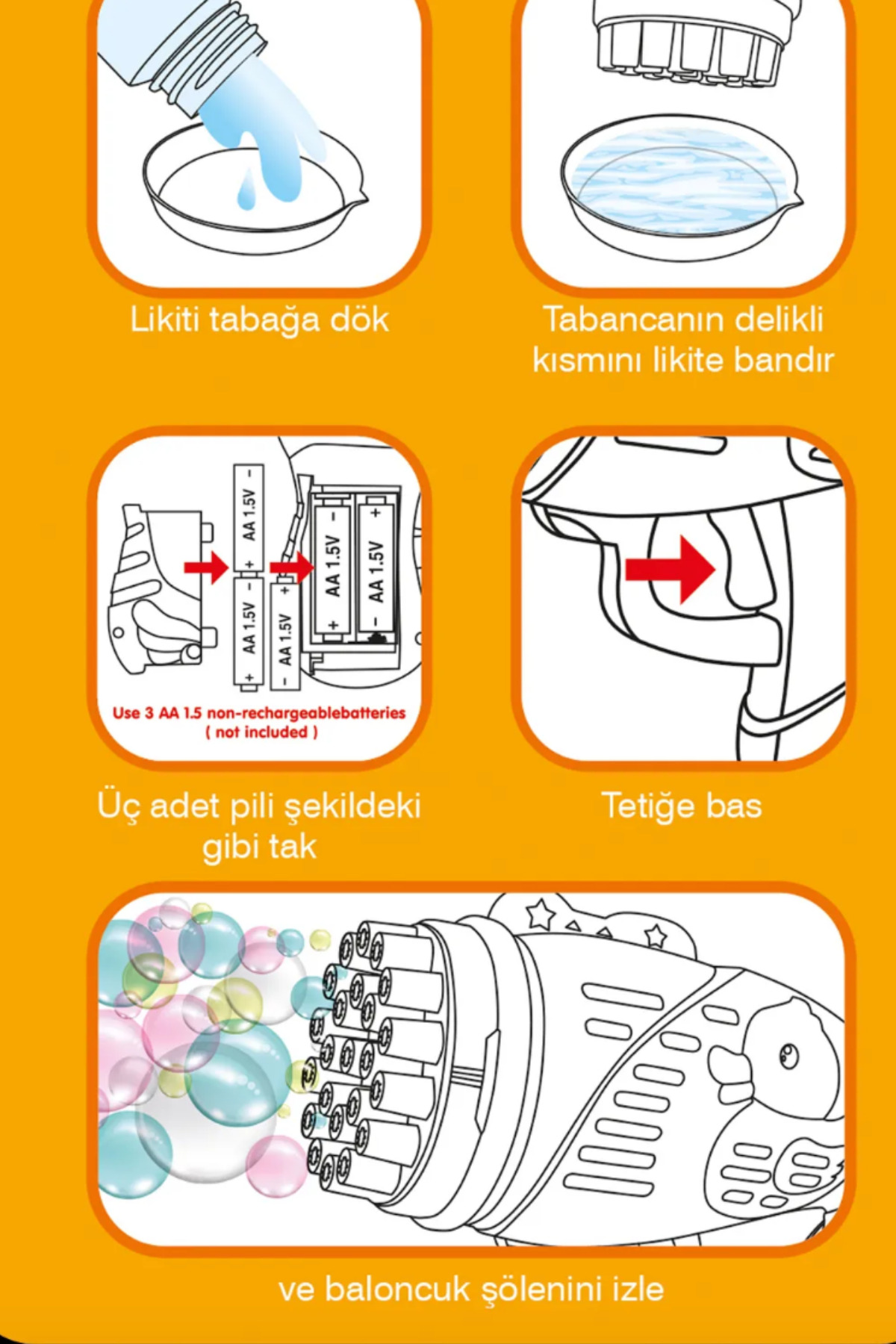 Likiti tabağa dök

Tabancanın delikli kısmını likite bandır

AA 1.5V
AA 1.5V
AA 1.5V
AA 1.5V
AA 1.5V

Use 3 AA 1.5 non-rechargeablebatteries ( not included )

Üç adet pili şekildeki gibi tak

Tetiğe bas

ve baloncuk şölenini izle