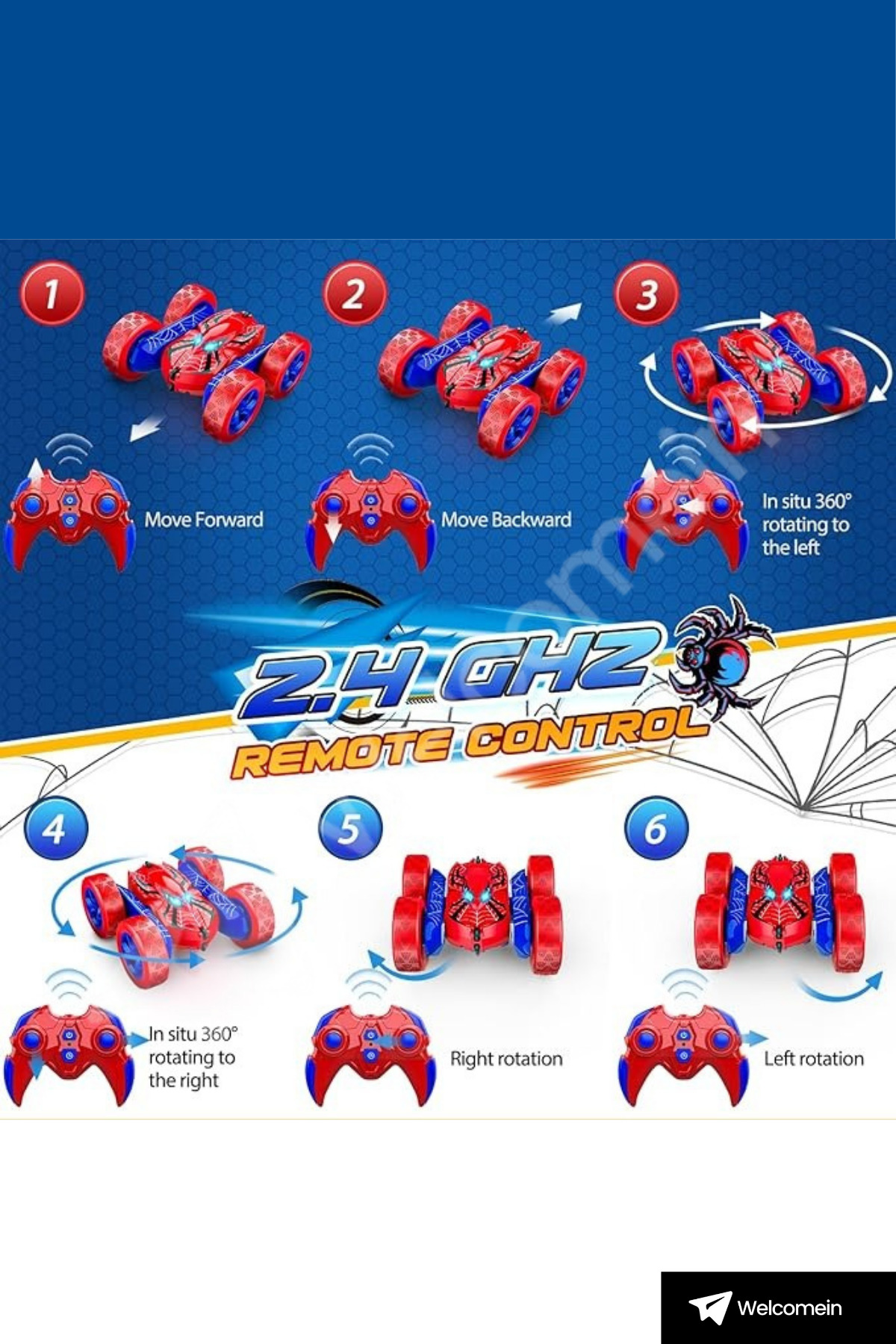 1

Move Forward

2

Move Backward

3

In situ 360° rotating to the left

2.4 GHZ
REMOTE CONTROL

4

In situ 360° rotating to the right

5

Right rotation

6

Left rotation

Welcomein