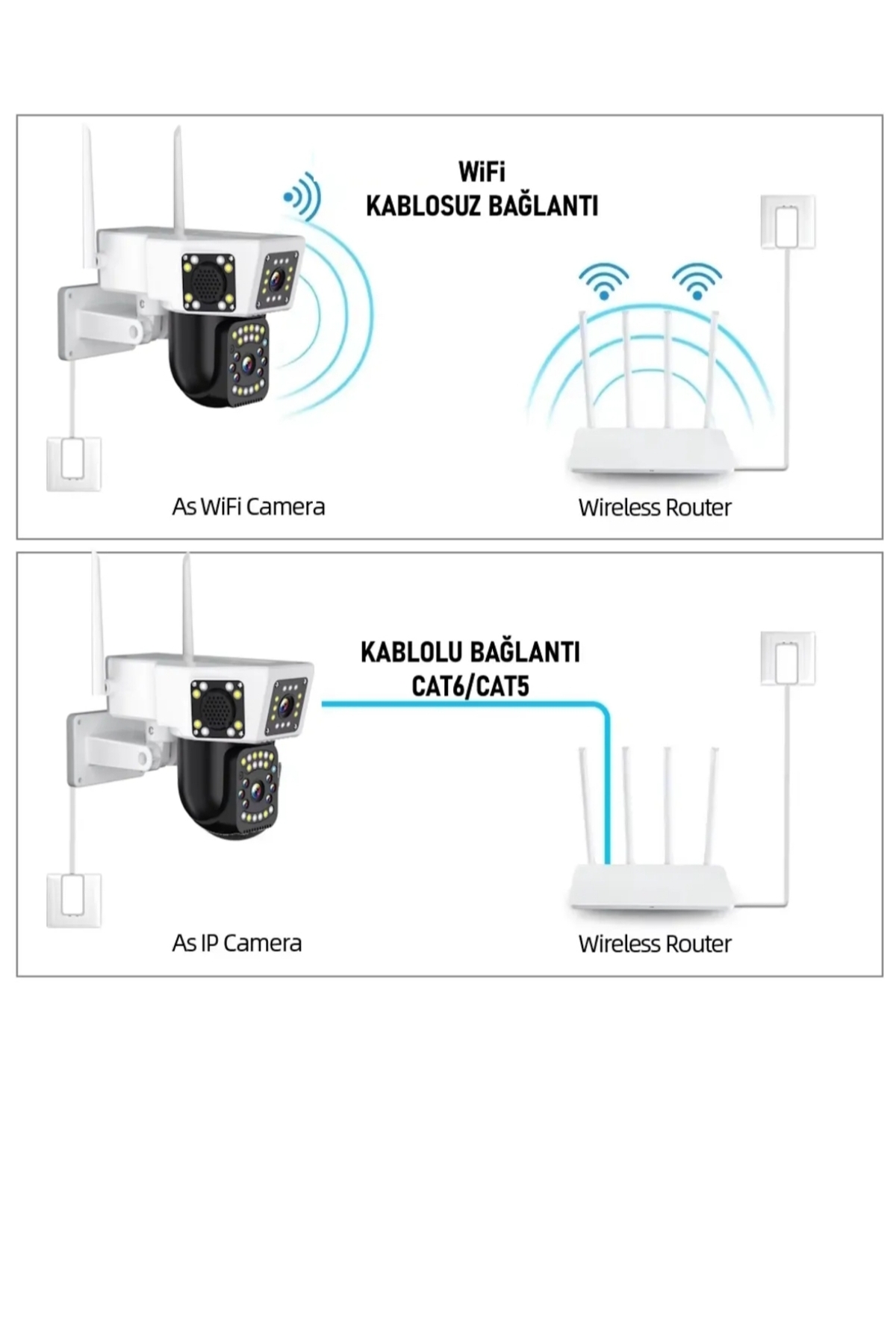 WiFi
KABLOSUZ BAĞLANTI

As WiFi Camera

Wireless Router

KABLOLU BAĞLANTI
CAT6/CAT5

As IP Camera

Wireless Router