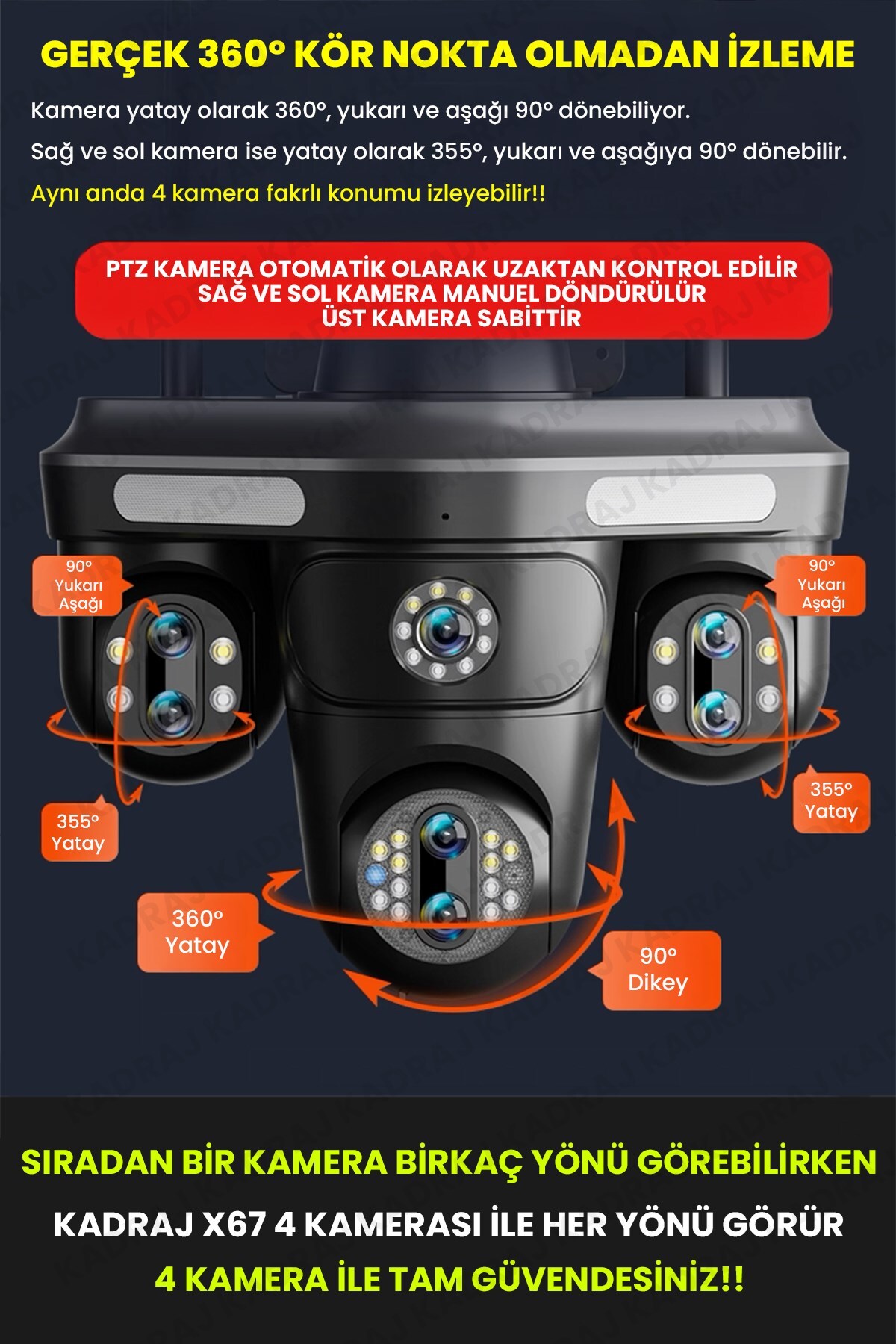 GERÇEK 360° KÖR NOKTA OLMADAN İZLEME

Kamera yatay olarak 360°, yukarı ve aşağı 90° dönebiliyor.
Sağ ve sol kamera ise yatay olarak 355°, yukarı ve aşağıya 90° dönebilir.
Aynı anda 4 kamera fakrlı konumu izleyebilir!!

PTZ KAMERA OTOMATİK OLARAK UZAKTAN KONTROL EDİLİR
SAĞ VE SOL KAMERA MANUEL DÖNDÜRÜLÜR
ÜST KAMERA SABİTTİR

90° Yukarı Aşağı

90° Yukarı Aşağı

355° Yatay

355° Yatay

360° Yatay

90° Dikey

SIRADAN BİR KAMERA BİRKAÇ YÖNÜ GÖREBİLİRKEN
KADRAJ X67 4 KAMERASI İLE HER YÖNÜ GÖRÜR
4 KAMERA İLE TAM GÜVENDESİNİZ!!