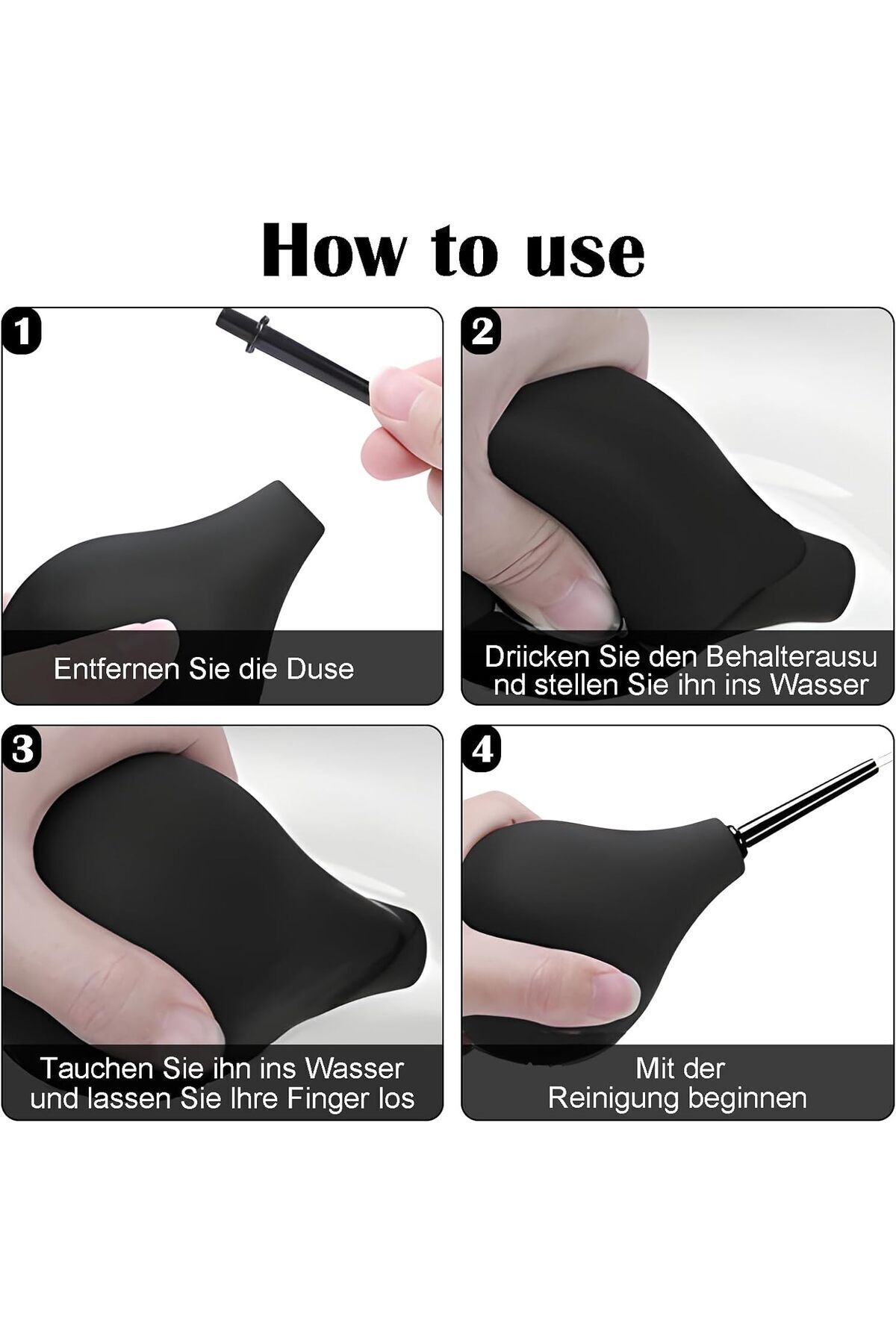 How to use

1

Entfernen Sie die Duse

2

Driicken Sie den Behalterausu nd stellen Sie ihn ins Wasser

3

Tauchen Sie ihn ins Wasser und lassen Sie Ihre Finger los

4

Mit der Reinigung beginnen