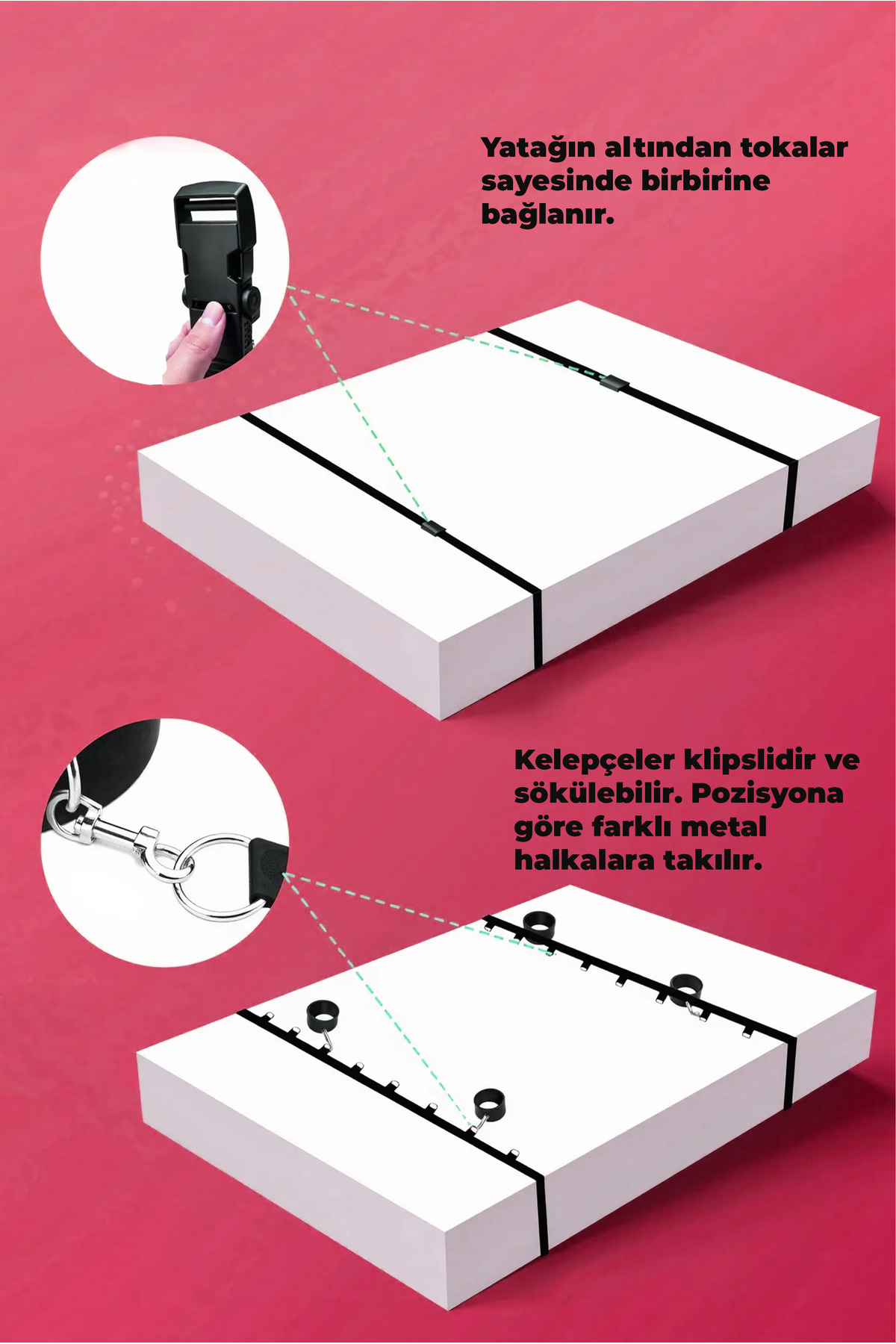 Yatağın altından tokalar sayesinde birbirine bağlanır.

Kelepçeler klipslidir ve sökülebilir. Pozisyona göre farklı metal halkalara takılır.