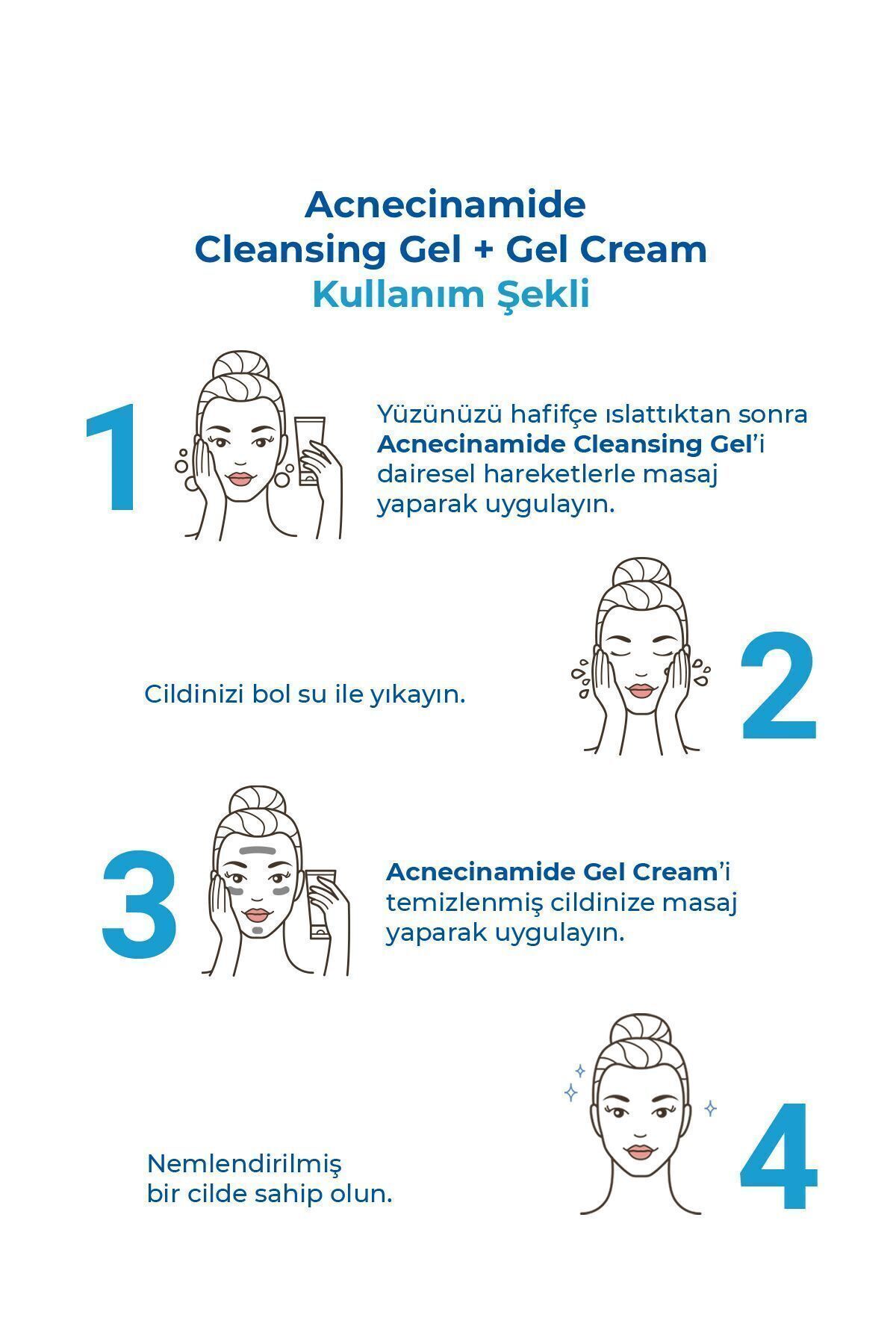 Acnecinamide
Cleansing Gel + Gel Cream
Kullanım Şekli

1

Yüzünüzü hafifçe ıslattıktan sonra Acnecinamide Cleansing Gel'i dairesel hareketlerle masaj yaparak uygulayın.

Cildinizi bol su ile yıkayın.

2

3

Acnecinamide Gel Cream'i temizlenmiş cildinize masaj yaparak uygulayın.

Nemlendirilmiş bir cilde sahip olun.

4