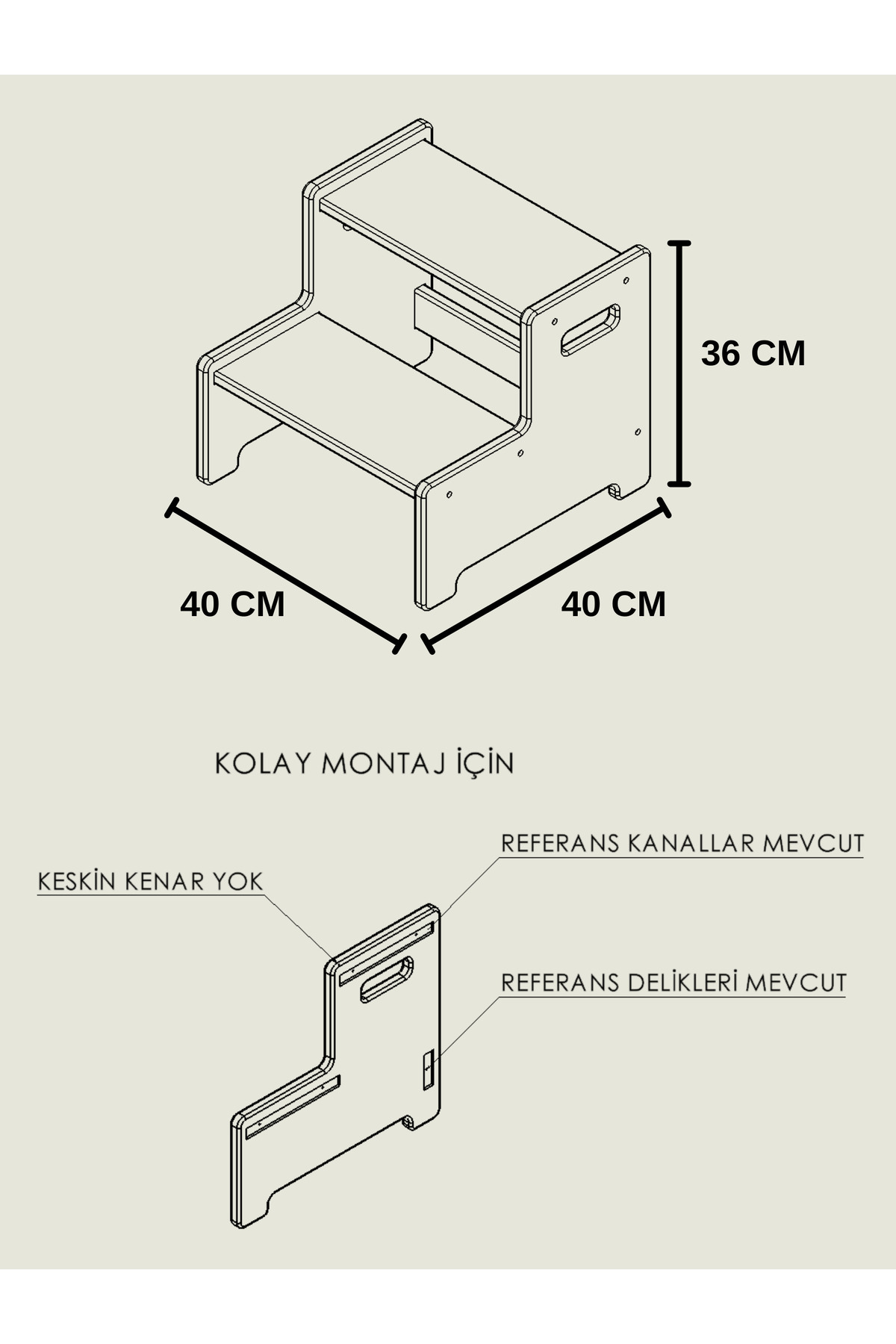 36 CM

40 CM

40 CM

KOLAY MONTAJ İÇİN

REFERANS KANALLAR MEVCUT

KESKİN KENAR YOK

REFERANS DELİKLERİ MEVCUT