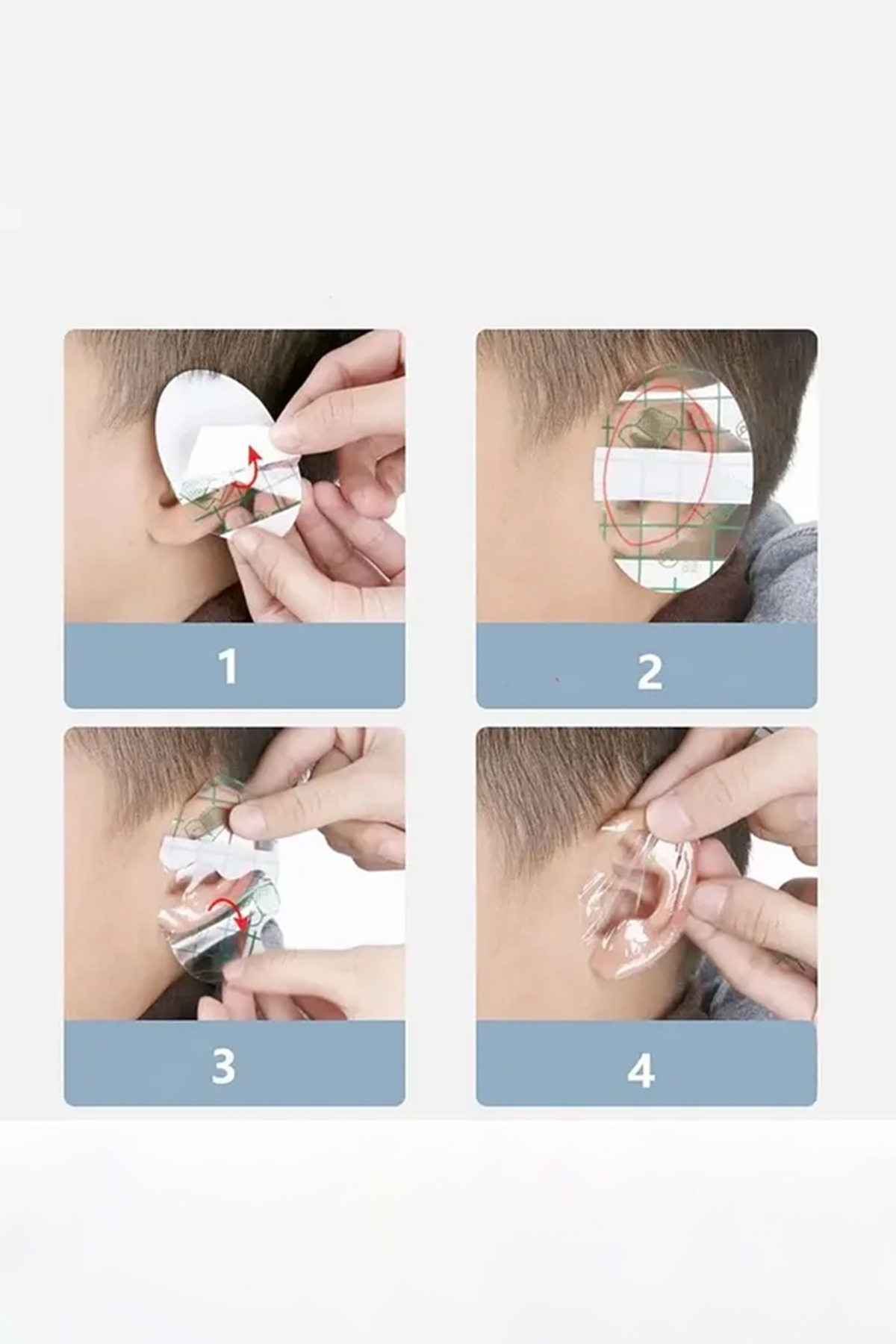 1

2

3

4