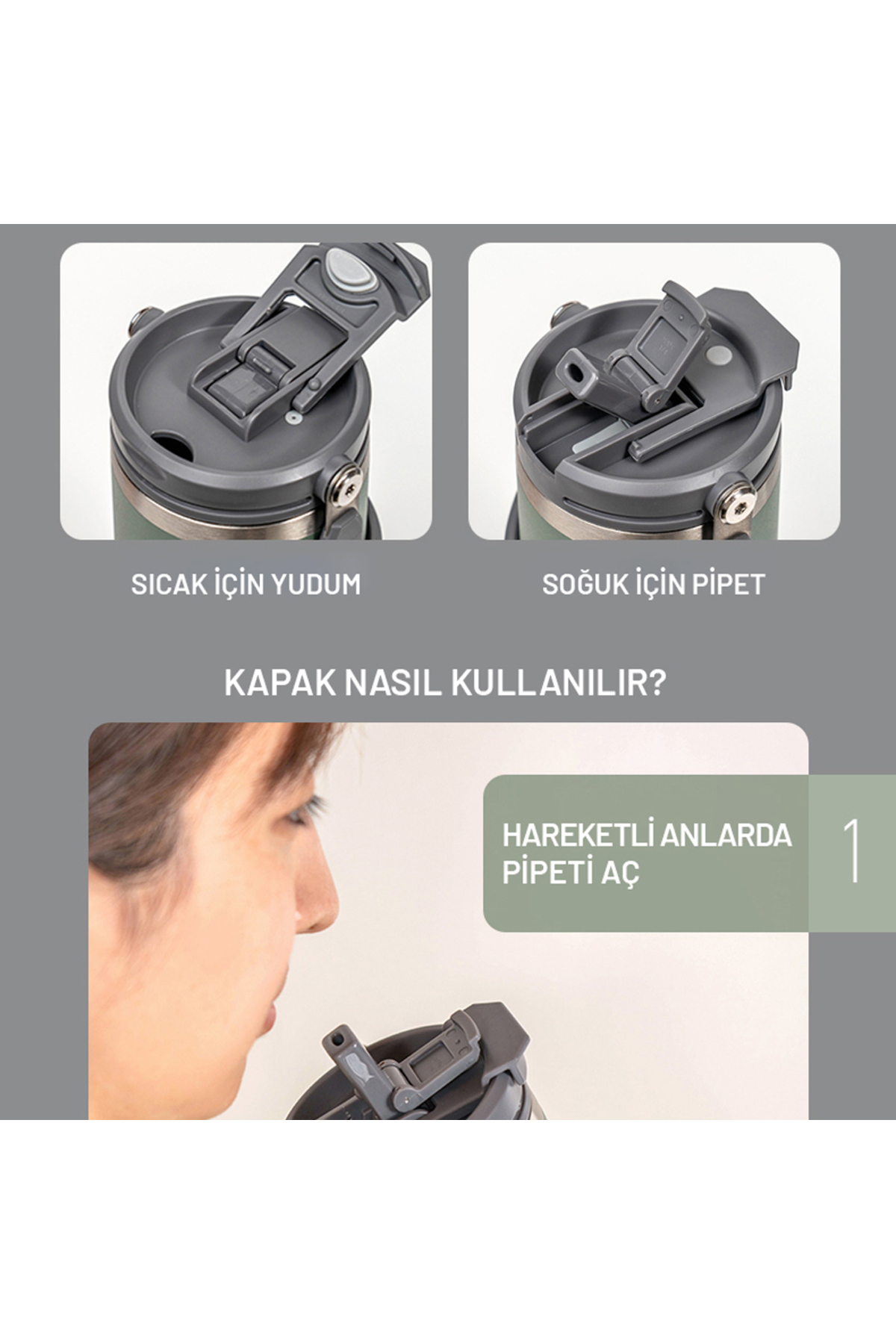 SICAK İÇİN YUDUM

SOĞUK İÇİN PİPET

KAPAK NASIL KULLANILIR?

HAREKETLİ ANLARDA PİPETİ AÇ

1