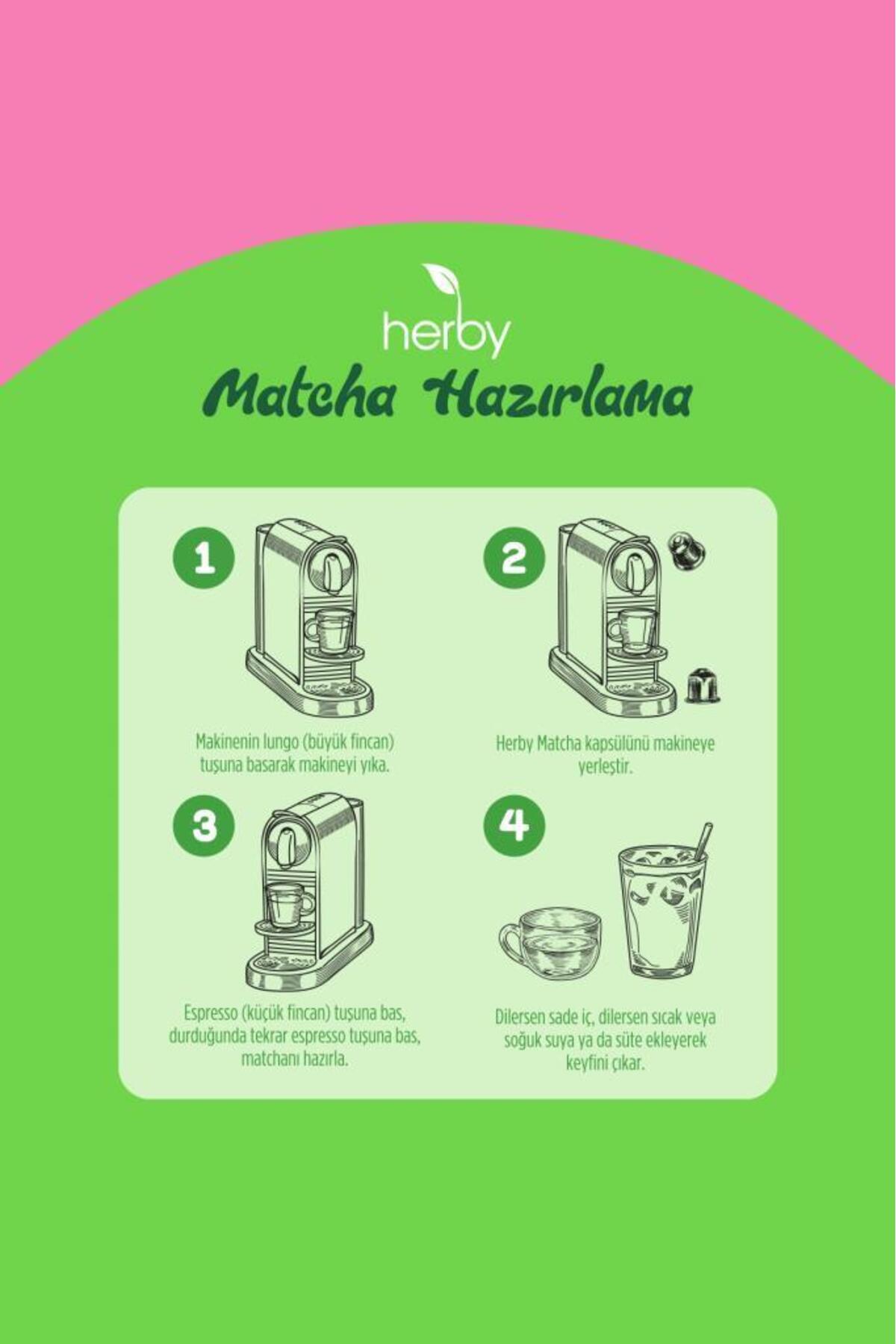 herby

Matcha Hazırlama

1

Makinenin lungo (büyük fincan) tuşuna basarak makineyi yıka.

2

Herby Matcha kapsülünü makineye yerleştir.

3

Espresso (küçük fincan) tuşuna bas, durduğunda tekrar espresso tuşuna bas, matchanı hazırla.

4

Dilersen sade iç, dilersen sıcak veya soğuk suya ya da süte ekleyerek keyfini çıkar.