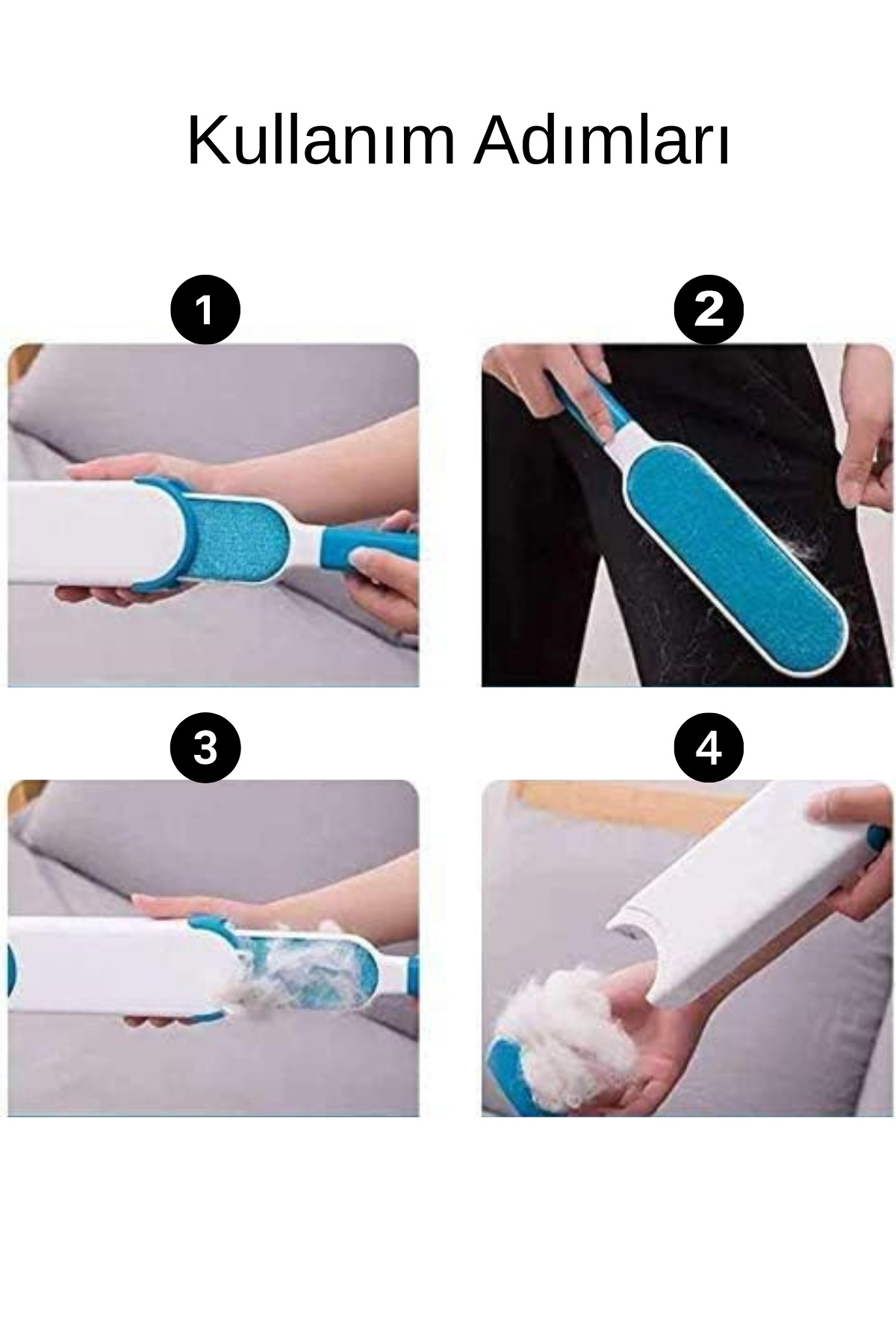 Kullanım Adımları

1

2

3

4