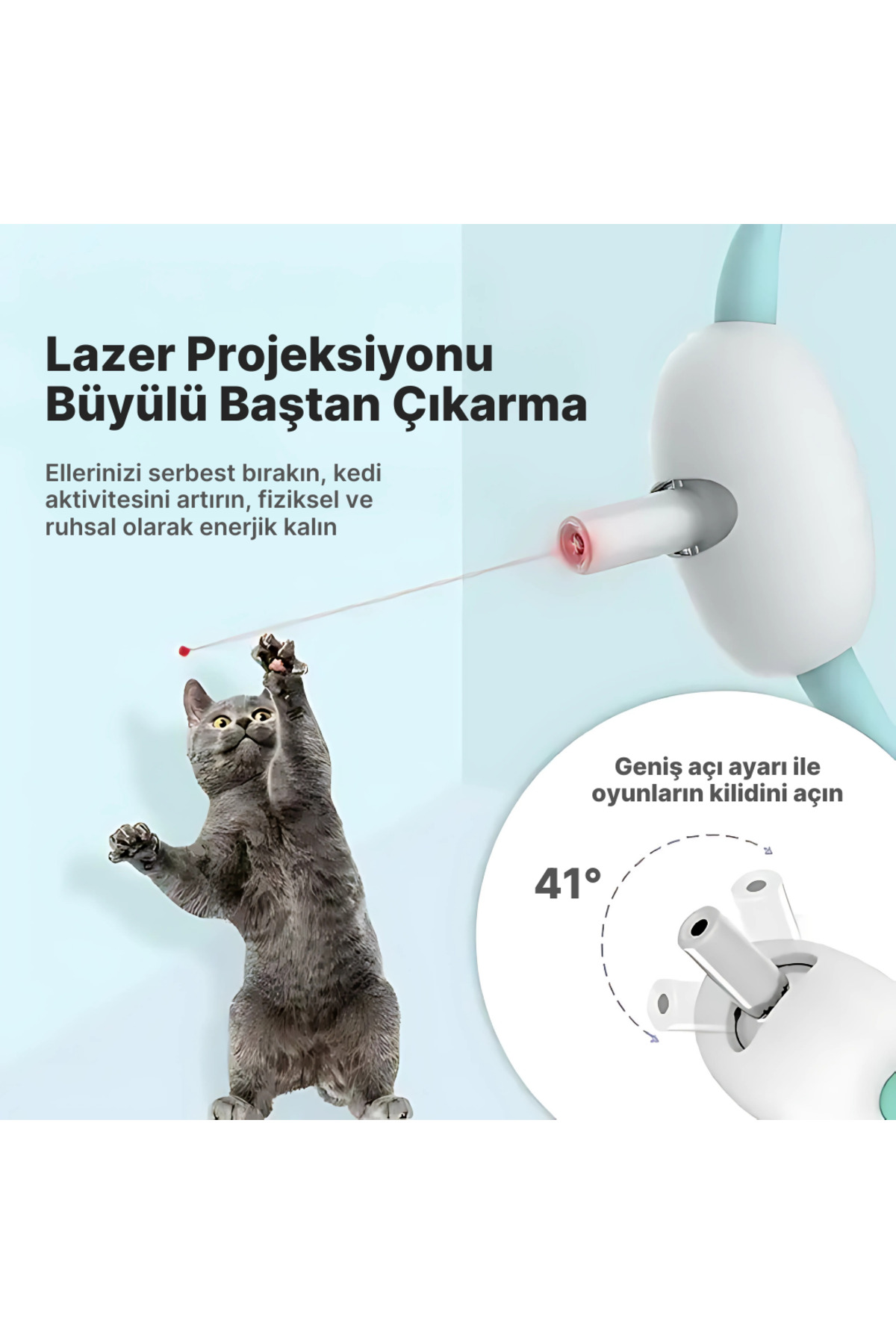 Lazer Projeksiyonu Büyülü Baştan Çıkarma

Ellerinizi serbest bırakın, kedi aktivitesini artırın, fiziksel ve ruhsal olarak enerjik kalın

Geniş açı ayarı ile oyunların kilidini açın

41°