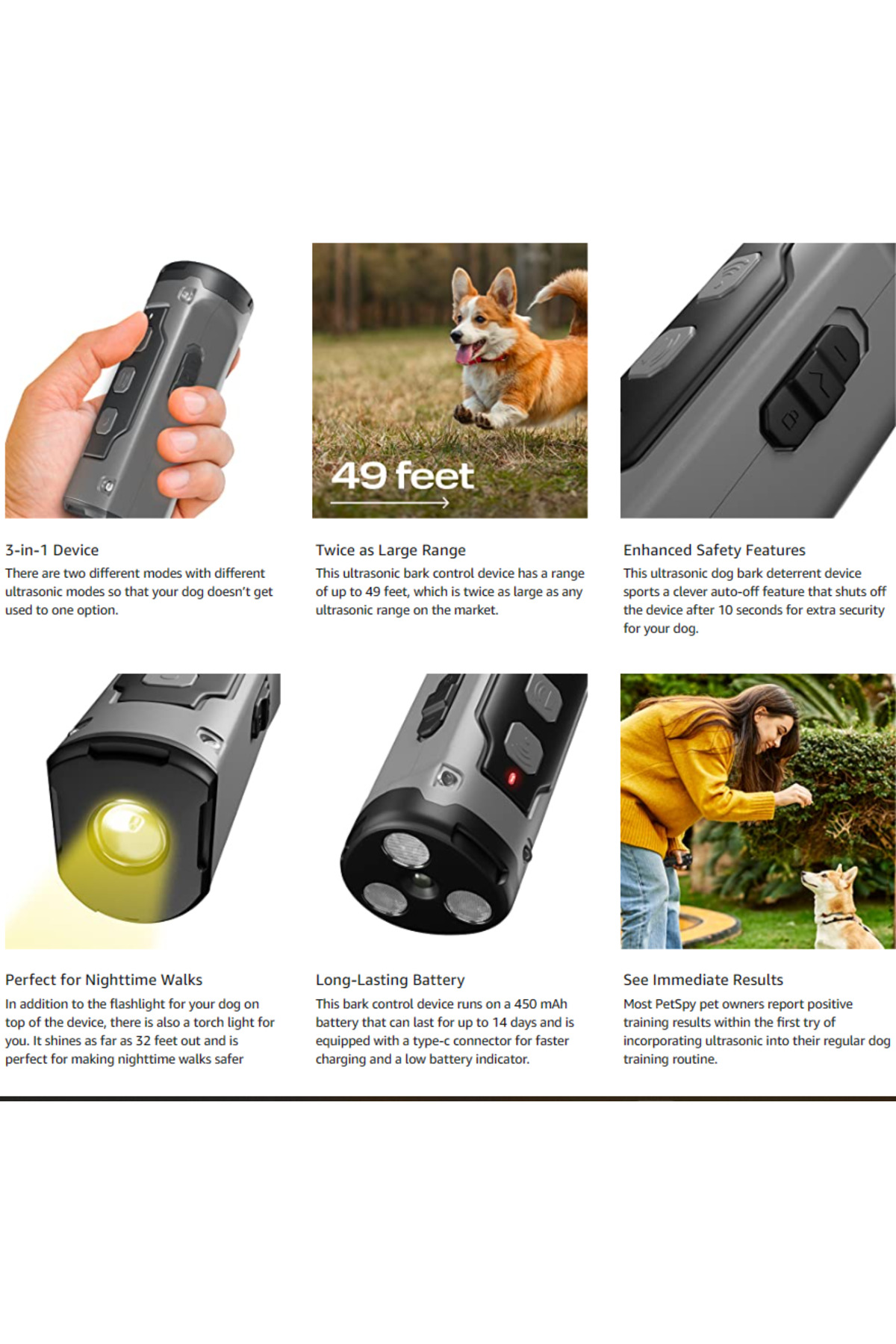 49 feet

3-in-1 Device
There are two different modes with different ultrasonic modes so that your dog doesn't get used to one option.

Twice as Large Range
This ultrasonic bark control device has a range of up to 49 feet, which is twice as large as any ultrasonic range on the market.

Enhanced Safety Features
This ultrasonic dog bark deterrent device sports a clever auto-off feature that shuts off the device after 10 seconds for extra security for your dog.

Perfect for Nighttime Walks
In addition to the flashlight for your dog on top of the device, there is also a torch light for you. It shines as far as 32 feet out and is perfect for making nighttime walks safer

Long-Lasting Battery
This bark control device runs on a 450 mAh battery that can last for up to 14 days and is equipped with a type-c connector for faster charging and a low battery indicator.

See Immediate Results
Most PetSpy pet owners report positive training results within the first try of incorporating ultrasonic into their regular dog training routine.