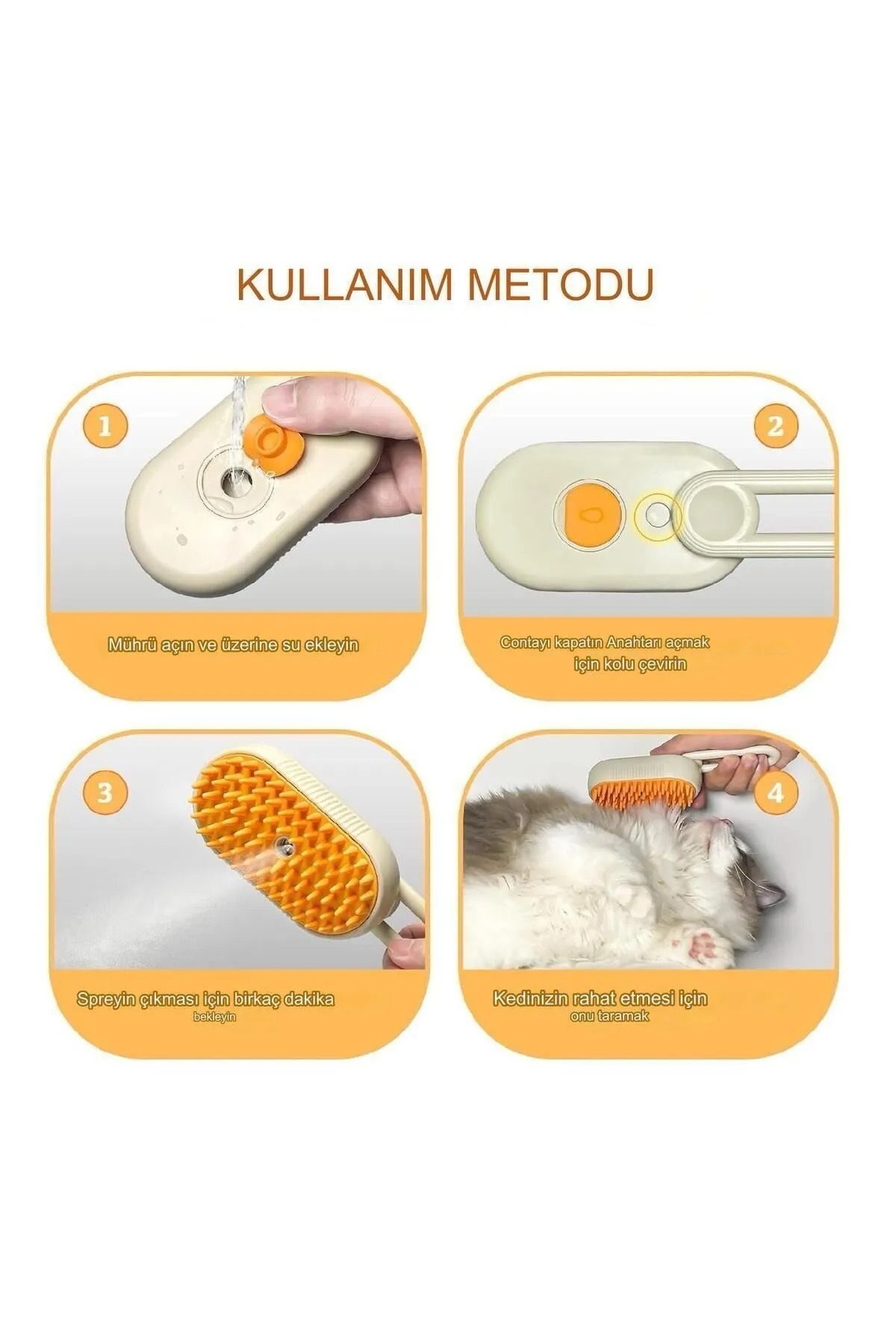 KULLANIM METODU

1

Mührü açın ve üzerine su ekleyin

2

Contayı kapatın Anahtarı açmak için kolu çevirin

3

Spreyin çıkması için birkaç dakika bekleyin

4

Kedinizin rahat etmesi için onu taramak