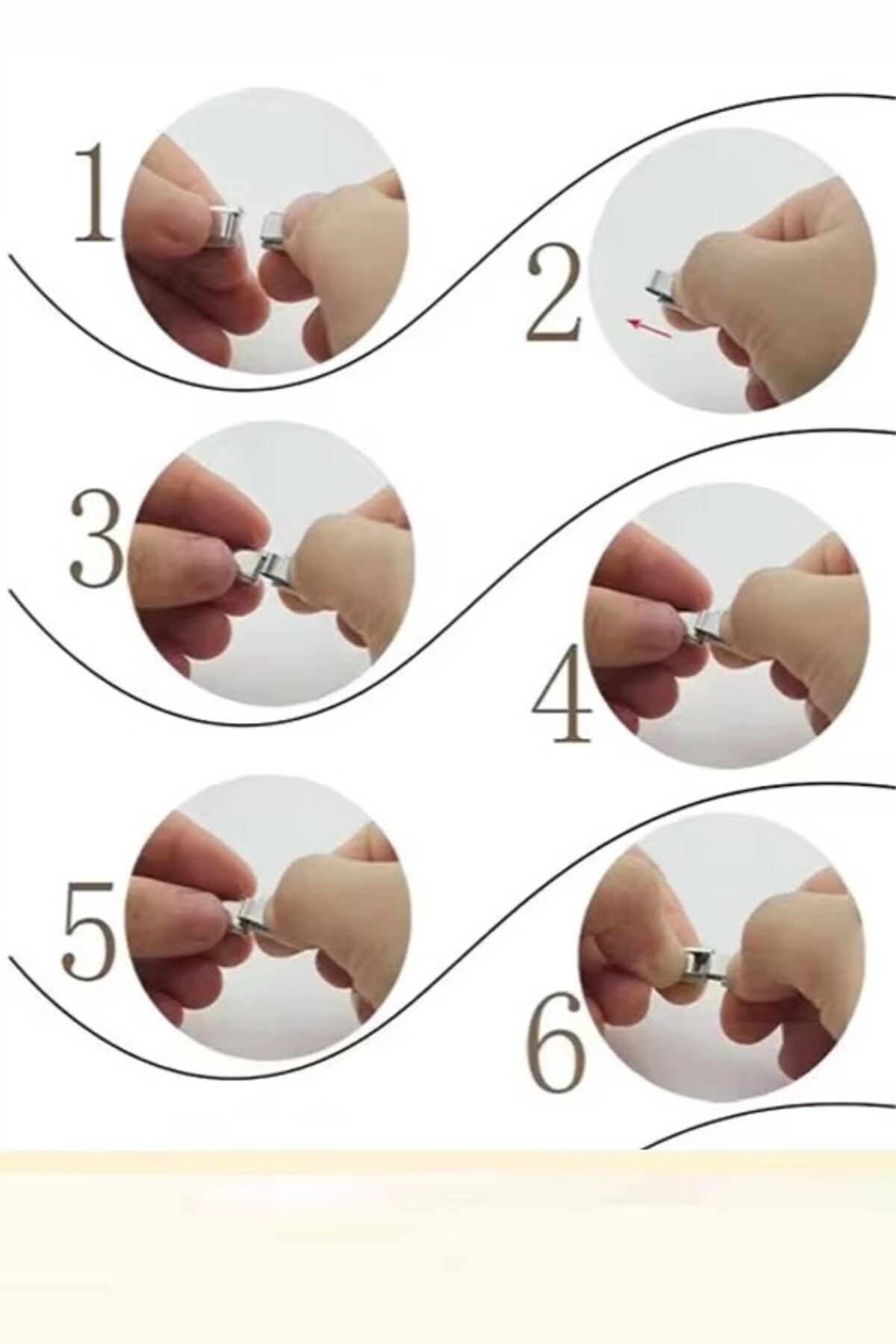 1
2
3
4
5
6