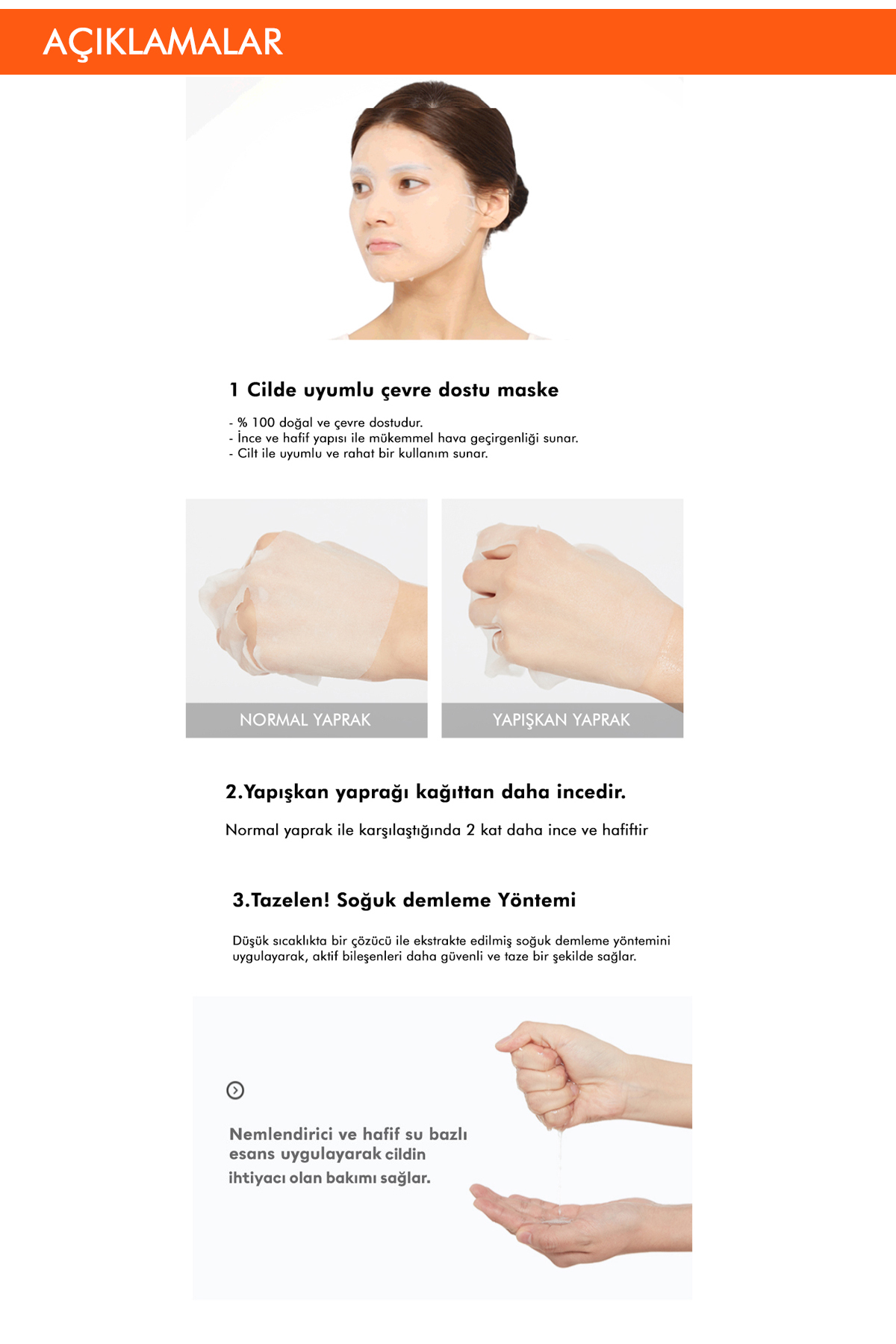 AÇIKLAMALAR

1 Cilde uyumlu çevre dostu maske

- % 100 doğal ve çevre dostudur.
- İnce ve hafif yapısı ile mükemmel hava geçirgenliği sunar.
- Cilt ile uyumlu ve rahat bir kullanım sunar.

NORMAL YAPRAK

YAPIŞKAN YAPRAK

2.Yapışkan yaprağı kağıttan daha incedir.

Normal yaprak ile karşılaştığında 2 kat daha ince ve hafiftir

3.Tazelen! Soğuk demleme Yöntemi

Düşük sıcaklıkta bir çözücü ile ekstrakte edilmiş soğuk demleme yöntemini uygulayarak, aktif bileşenleri daha güvenli ve taze bir şekilde sağlar.

Nemlendirici ve hafif su bazlı esans uygulayarak cildin ihtiyacı olan bakımı sağlar.